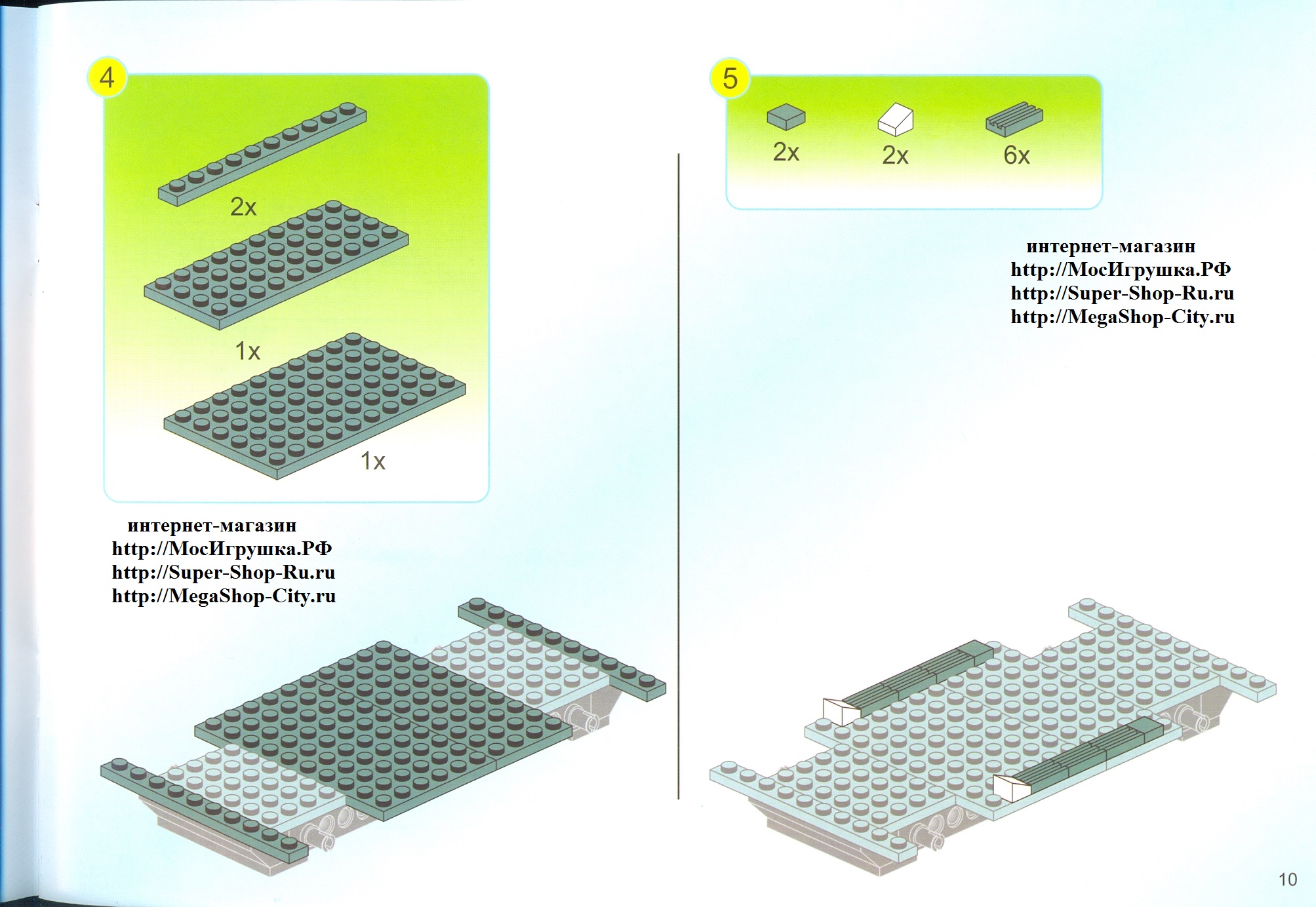 4

2x

1x

1x

интернет-магазин
http://МосИгрушка.РФ
http://Super-Shop-Ru.ru
http://MegaShop-City.ru

5

2x

2x

6x

интернет-магазин
http://МосИгрушка.РФ
http://Super-Shop-Ru.ru
http://MegaShop-City.ru

10