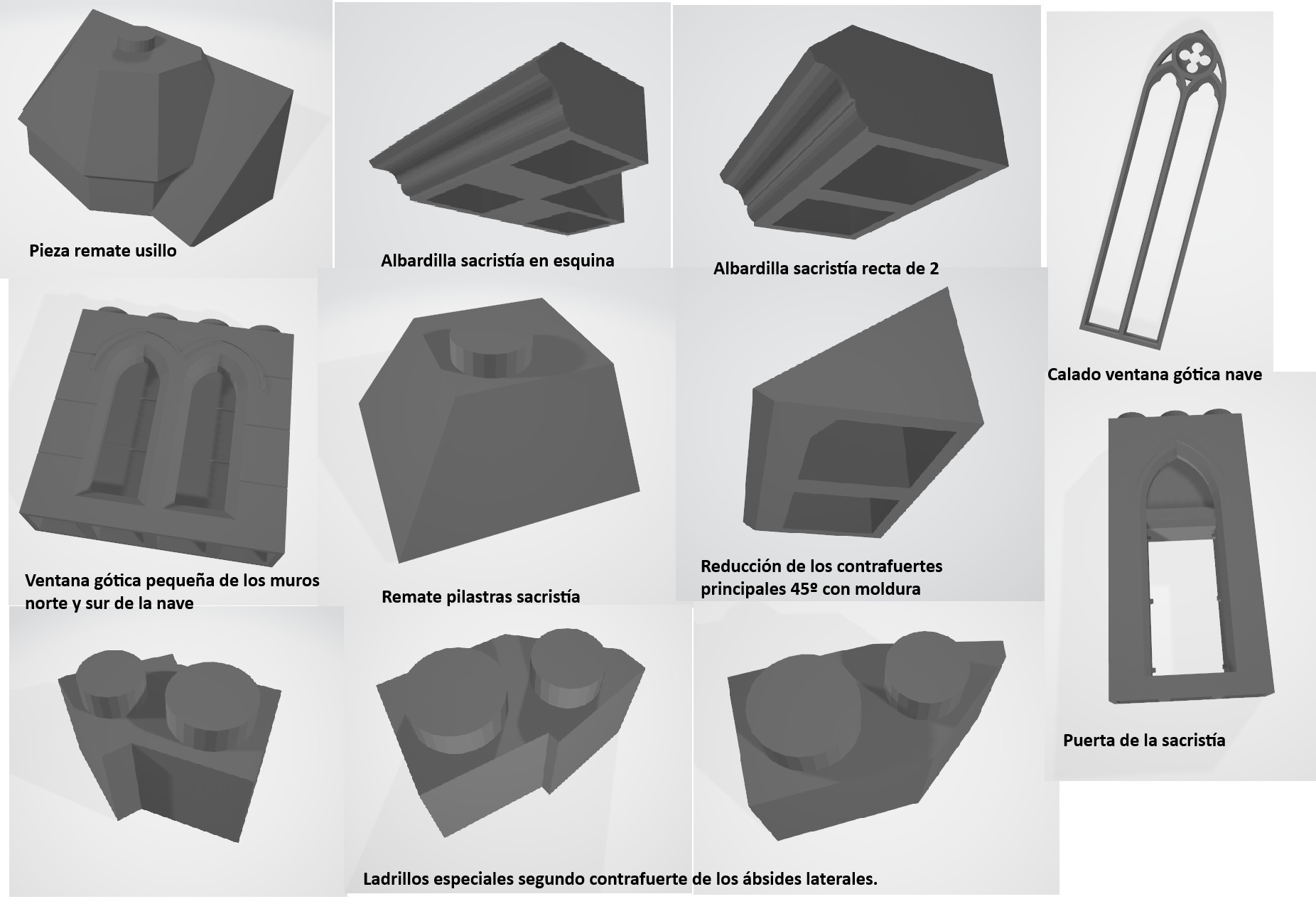 Pieza remate usillo

Albardilla sacristía en esquina

Albardilla sacristía recta de 2

Calado ventana gótica nave

Ventana gótica pequeña de los muros norte y sur de la nave

Remate pilastras sacristía

Reducción de los contrafuertes principales 45º con moldura

Puerta de la sacristía

Ladrillos especiales segundo contrafuerte de los ábsides laterales.