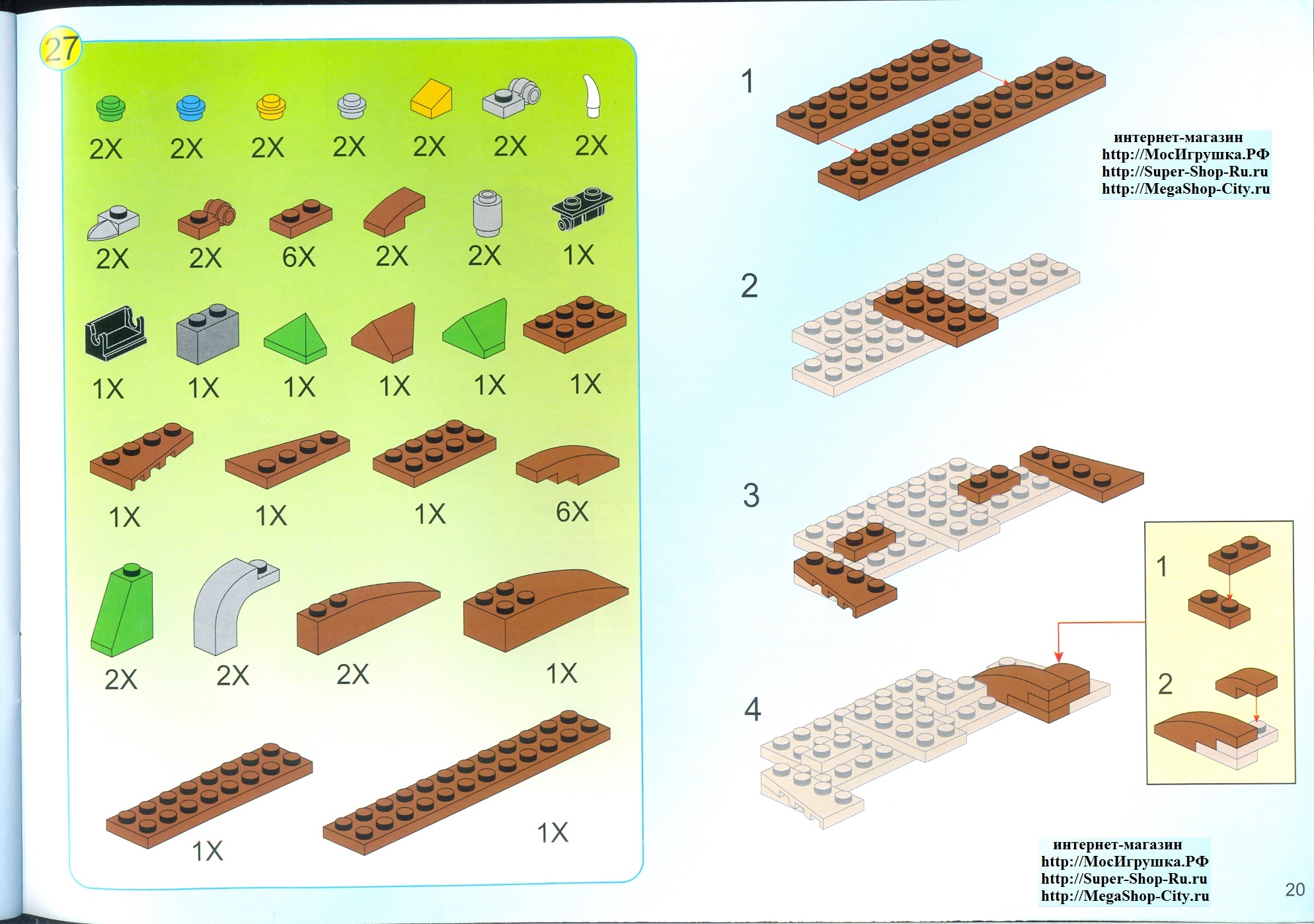 27

2X 2X 2X 2X 2X 2X 2X

2X 2X 6X 2X 2X 1X

1X 1X 1X 1X 1X 1X

1X 1X 1X 6X

2X 2X 2X 1X

1X 1X

1

интернет-магазин
http://МосИгрушка.РФ
http://Super-Shop-Ru.ru
http://MegaShop-City.ru

2

3

1

2

4

интернет-магазин
http://МосИгрушка.РФ
http://Super-Shop-Ru.ru
http://MegaShop-City.ru

20