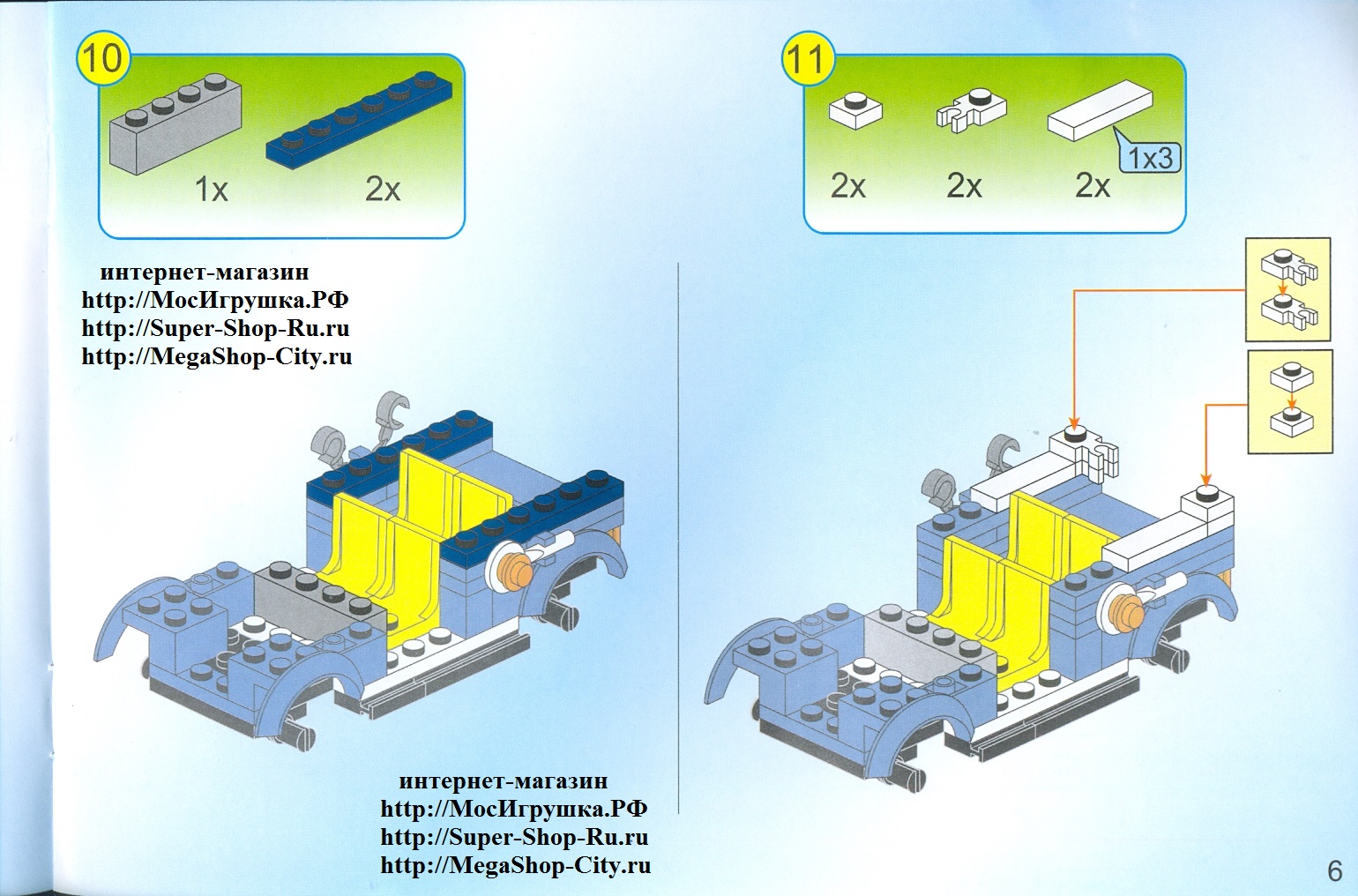 10

1x 2x

интернет-магазин
http://МосИгрушка.РФ
http://Super-Shop-Ru.ru
http://MegaShop-City.ru

интернет-магазин
http://МосИгрушка.РФ
http://Super-Shop-Ru.ru
http://MegaShop-City.ru

11

2x 2x 2x

1x3

6