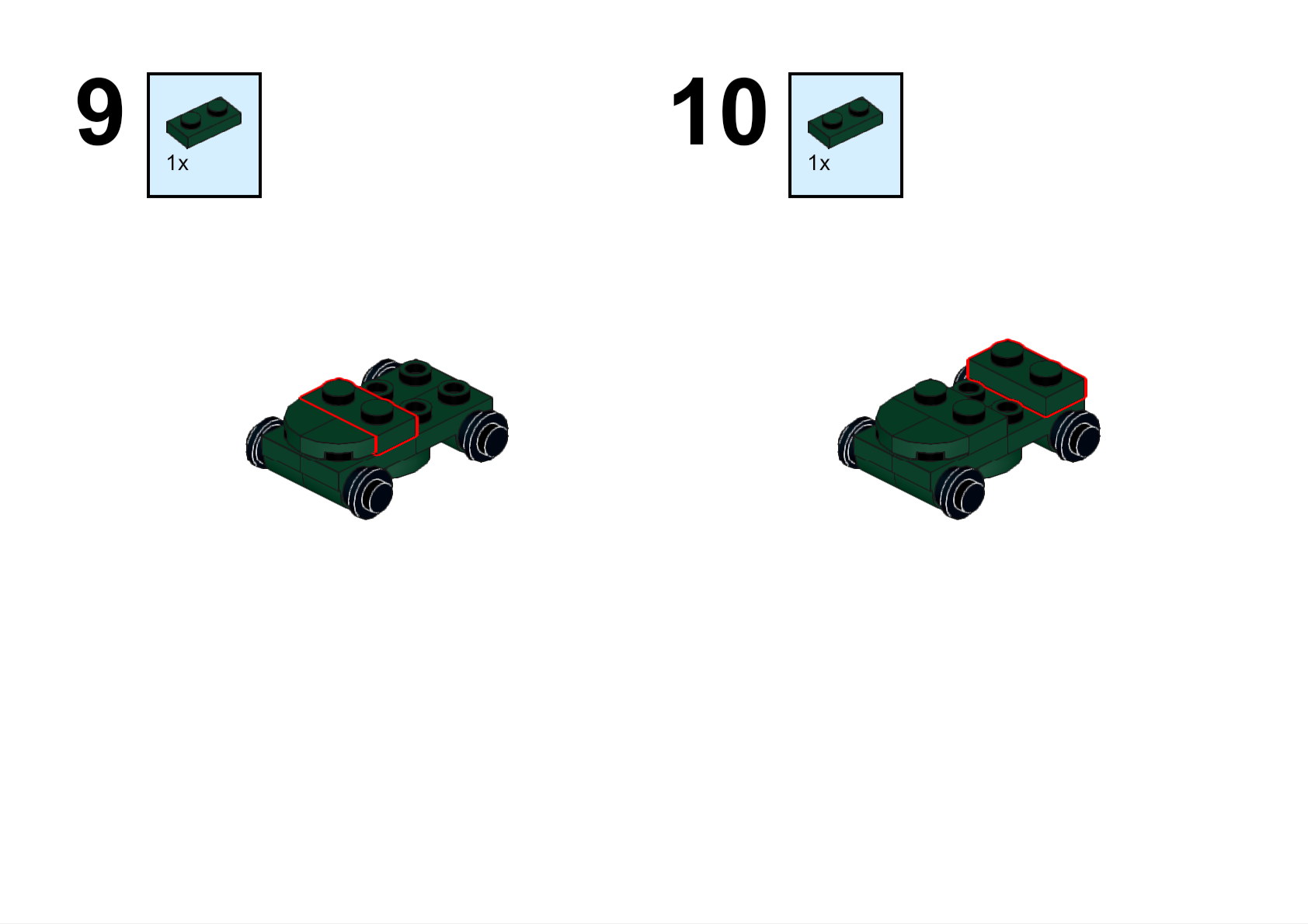 9

1x

10

1x