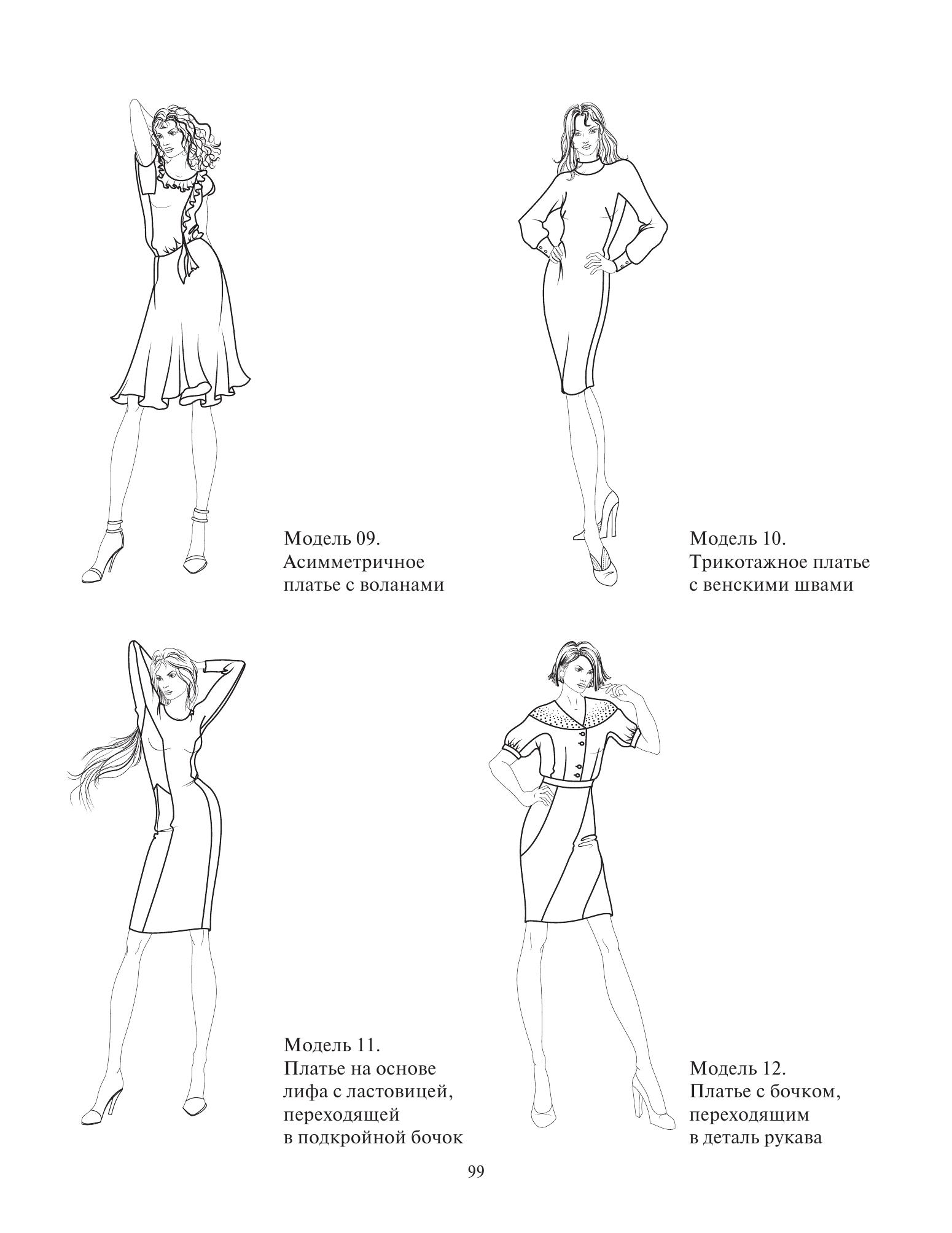 Модель 09.
Асимметричное платье с воланами

Модель 10.
Трикотажное платье с венскими швами

Модель 11.
Платье на основе лифа с ластовицей, переходящей в подкройной бочок

Модель 12.
Платье с бочком, переходящим в деталь рукава

99