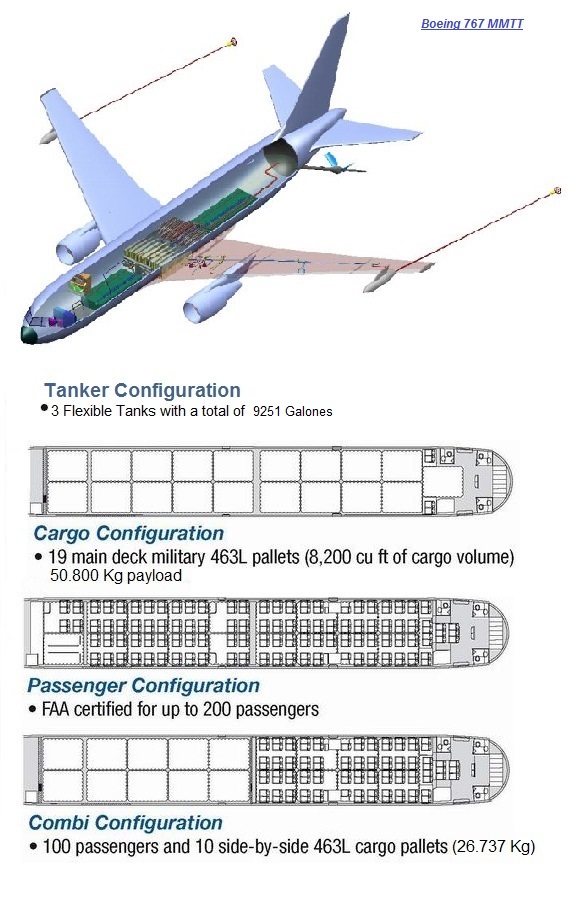 Boeing 767 MMTT

Tanker Configuration
• 3 Flexible Tanks with a total of 9251 Galones

Cargo Configuration
• 19 main deck military 463L pallets (8,200 cu ft of cargo volume) 50.800 Kg payload

Passenger Configuration
• FAA certified for up to 200 passengers

Combi Configuration
• 100 passengers and 10 side-by-side 463L cargo pallets (26.737 Kg)