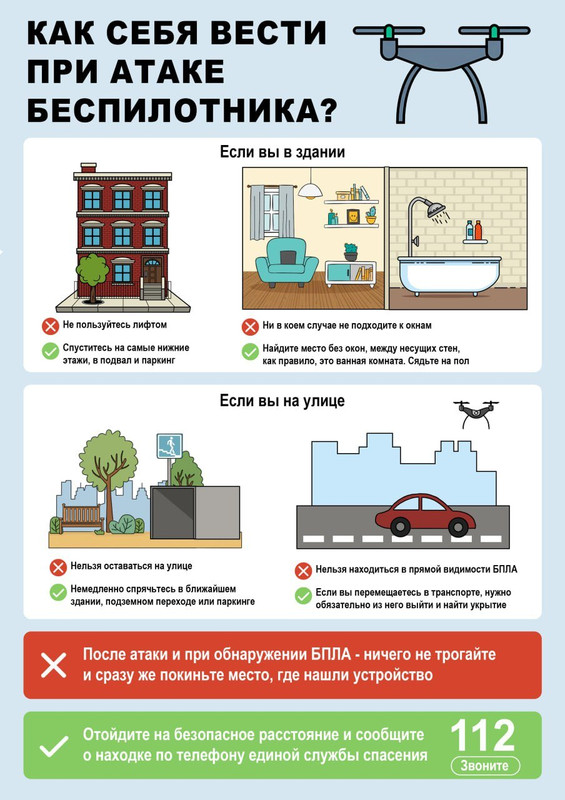 КАК СЕБЯ ВЕСТИ ПРИ АТАКЕ БЕСПИЛОТНИКА?

Если вы в здании

Не пользуйтесь лифтом

Спуститесь на самые нижние этажи, в подвал и паркинг

Ни в коем случае не подходите к окнам

Найдите место без окон, между несущих стен, как правило, это ванная комната. Сядьте на пол

Если вы на улице

Нельзя оставаться на улице

Немедленно спрячьтесь в ближайшем здании, подземном переходе или паркинге

Нельзя находиться в прямой видимости БПЛА

Если вы перемещаетесь в транспорте, нужно обязательно из него выйти и найти укрытие

После атаки и при обнаружении БПЛА - ничего не трогайте и сразу же покиньте место, где нашли устройство

Отойдите на безопасное расстояние и сообщите о находке по телефону единой службы спасения

112

Звоните