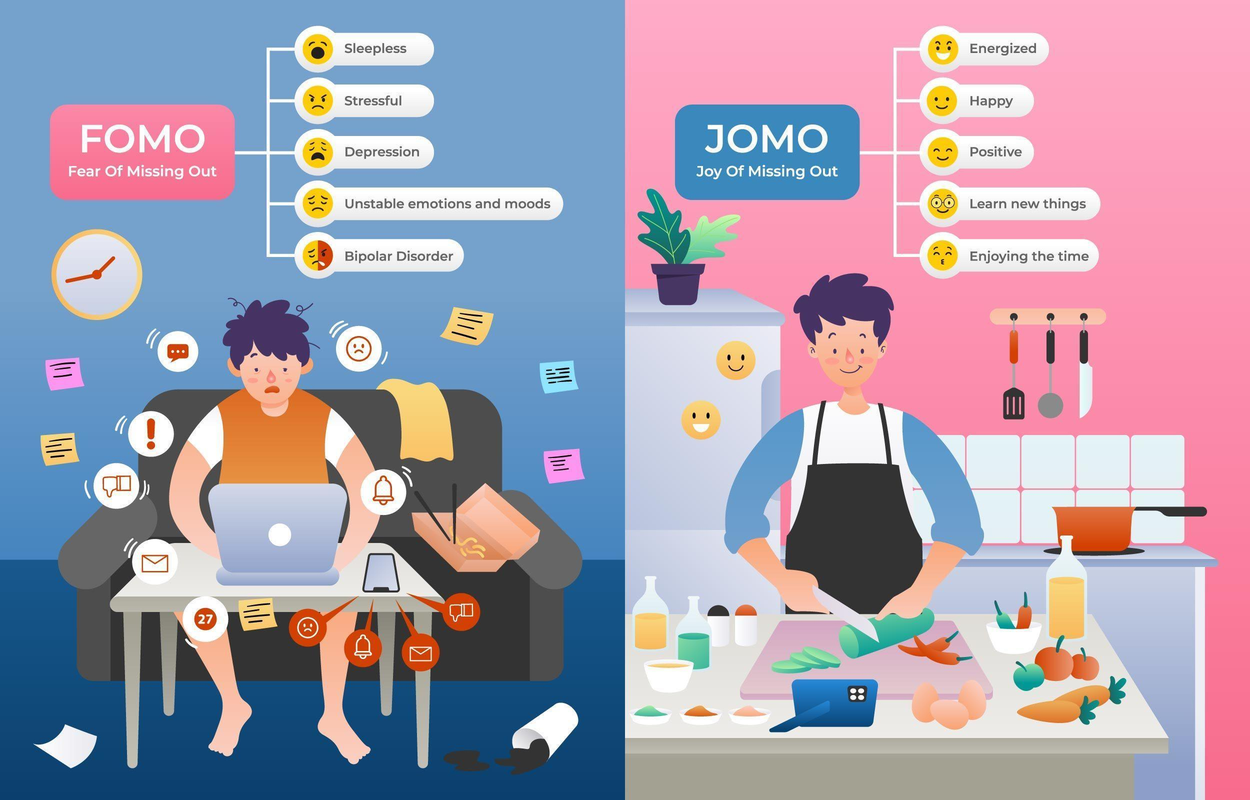 FOMO
Fear Of Missing Out

Sleepless
Stressful
Depression
Unstable emotions and moods
Bipolar Disorder

27

JOMO
Joy Of Missing Out

Energized
Happy
Positive
Learn new things
Enjoying the time