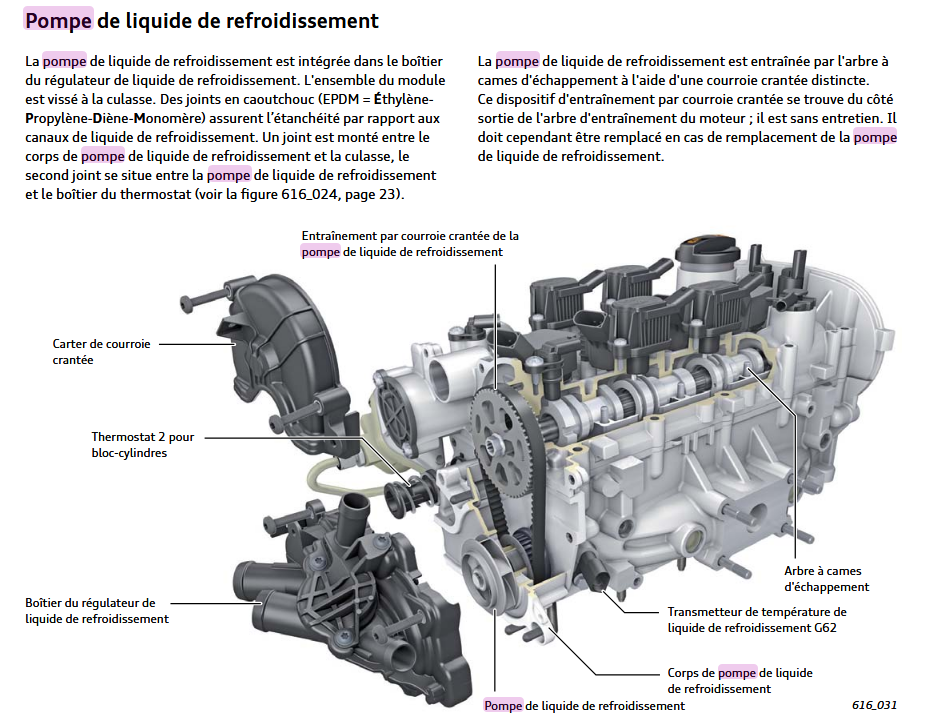 Pompe de liquide de refroidissement

La pompe de liquide de refroidissement est intégrée dans le boîtier du régulateur de liquide de refroidissement. L'ensemble du module est vissé à la culasse. Des joints en caoutchouc (EPDM = Éthylène-Propylène-Diène-Monomère) assurent l'étanchéité par rapport aux canaux de liquide de refroidissement. Un joint est monté entre le corps de pompe de liquide de refroidissement et la culasse, le second joint se situe entre la pompe de liquide de refroidissement et le boîtier du thermostat (voir la figure 616_024, page 23).

La pompe de liquide de refroidissement est entraînée par l'arbre à cames d'échappement à l'aide d'une courroie crantée distincte.
Ce dispositif d'entraînement par courroie crantée se trouve du côté sortie de l'arbre d'entraînement du moteur ; il est sans entretien. Il doit cependant être remplacé en cas de remplacement de la pompe de liquide de refroidissement.

Entraînement par courroie crantée de la pompe de liquide de refroidissement

Carter de courroie crantée

Thermostat 2 pour bloc-cylindres

Boîtier du régulateur de liquide de refroidissement

Arbre à cames d'échappement

Transmetteur de température de liquide de refroidissement G62

Corps de pompe de liquide de refroidissement

Pompe de liquide de refroidissement

616_031