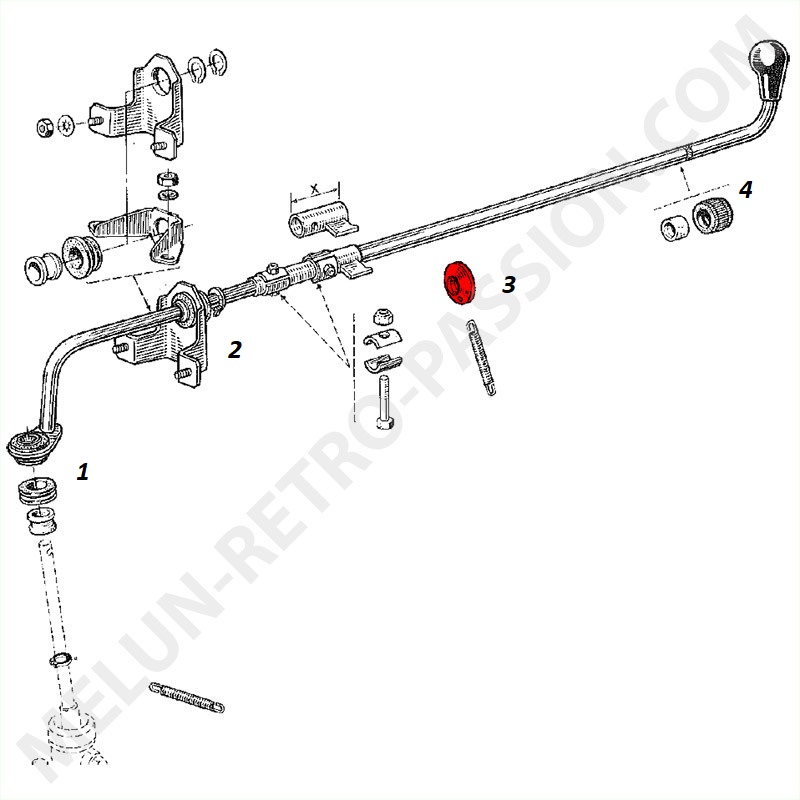 X

4

3

2

1

MELUN-RETRO-PASSION.COM