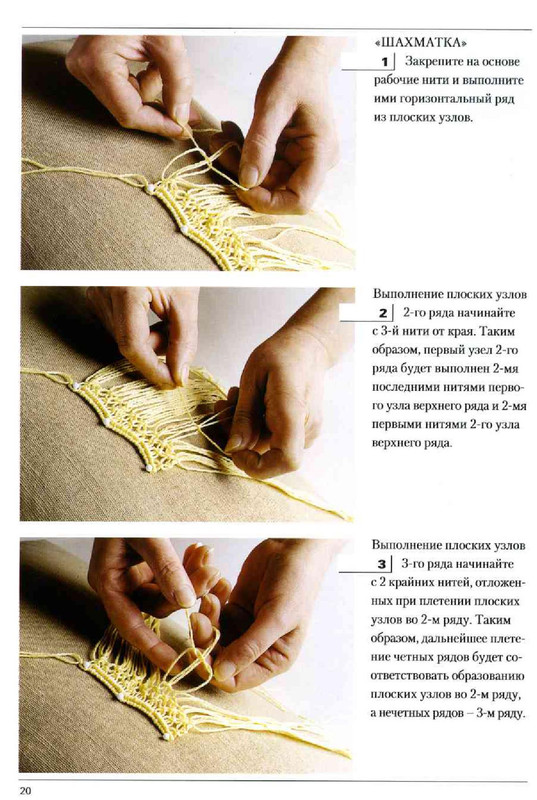 «ШАХМАТКА»

1 Закрепите на основе рабочие нити и выполните ими горизонтальный ряд из плоских узлов.

Выполнение плоских узлов

2 2-го ряда начинайте с 3-й нити от края. Таким образом, первый узел 2-го ряда будет выполнен 2-мя последними нитями первого узла верхнего ряда и 2-мя первыми нитями 2-го узла верхнего ряда.

Выполнение плоских узлов

3 3-го ряда начинайте с 2 крайних нитей, отложенных при плетении плоских узлов во 2-м ряду. Таким образом, дальнейшее плетение четных рядов будет соответствовать образованию плоских узлов во 2-м ряду, а нечетных рядов – 3-м ряду.

20