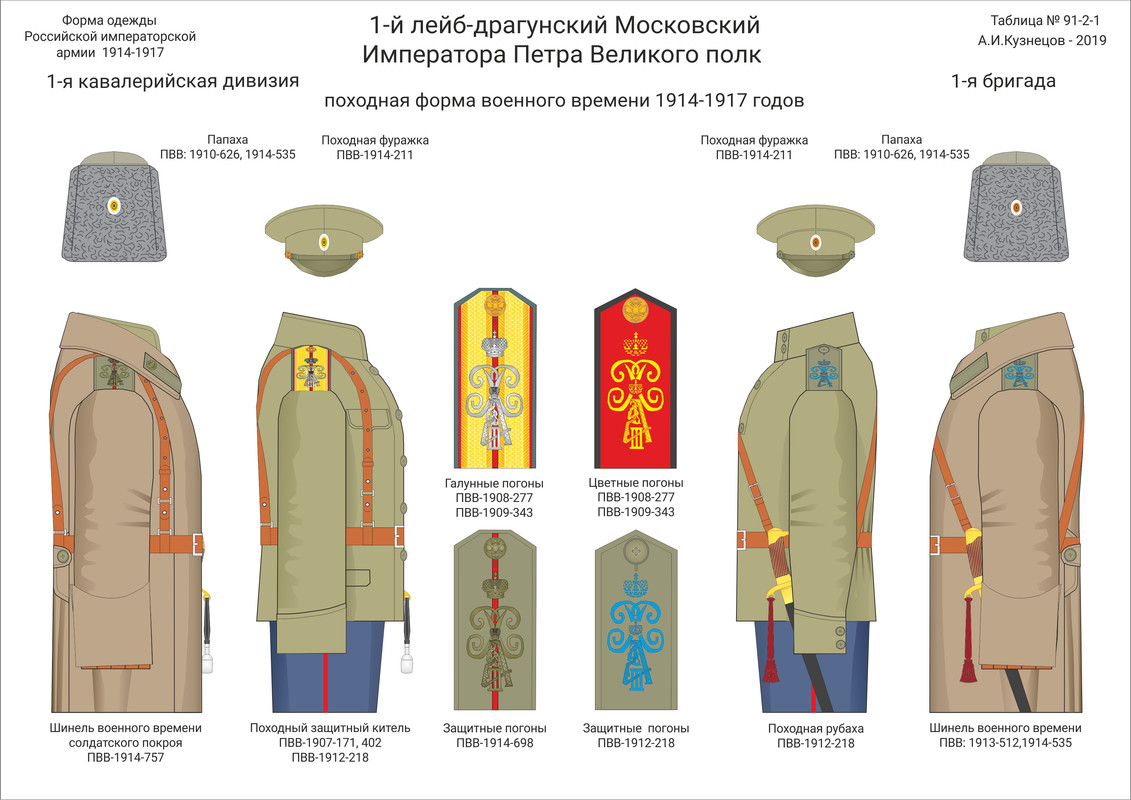 Форма одежды
Российской императорской
армии 1914-1917

1-й лейб-драгунский Московский
Императора Петра Великого полк

Таблица № 91-2-1
А.И.Кузнецов - 2019

1-я кавалерийская дивизия

1-я бригада

походная форма военного времени 1914-1917 годов

Папаха
ПВВ: 1910-626, 1914-535

Походная фуражка
ПВВ-1914-211

Походная фуражка
ПВВ-1914-211

Папаха
ПВВ: 1910-626, 1914-535

Галунные погоны
ПВВ-1908-277
ПВВ-1909-343

Цветные погоны
ПВВ-1908-277
ПВВ-1909-343

Шинель военного времени
солдатского покроя
ПВВ-1914-757

Походный защитный китель
ПВВ-1907-171, 402
ПВВ-1912-218

Защитные погоны
ПВВ-1914-698

Защитные погоны
ПВВ-1912-218

Походная рубаха
ПВВ-1912-218

Шинель военного времени
ПВВ: 1913-512,1914-535