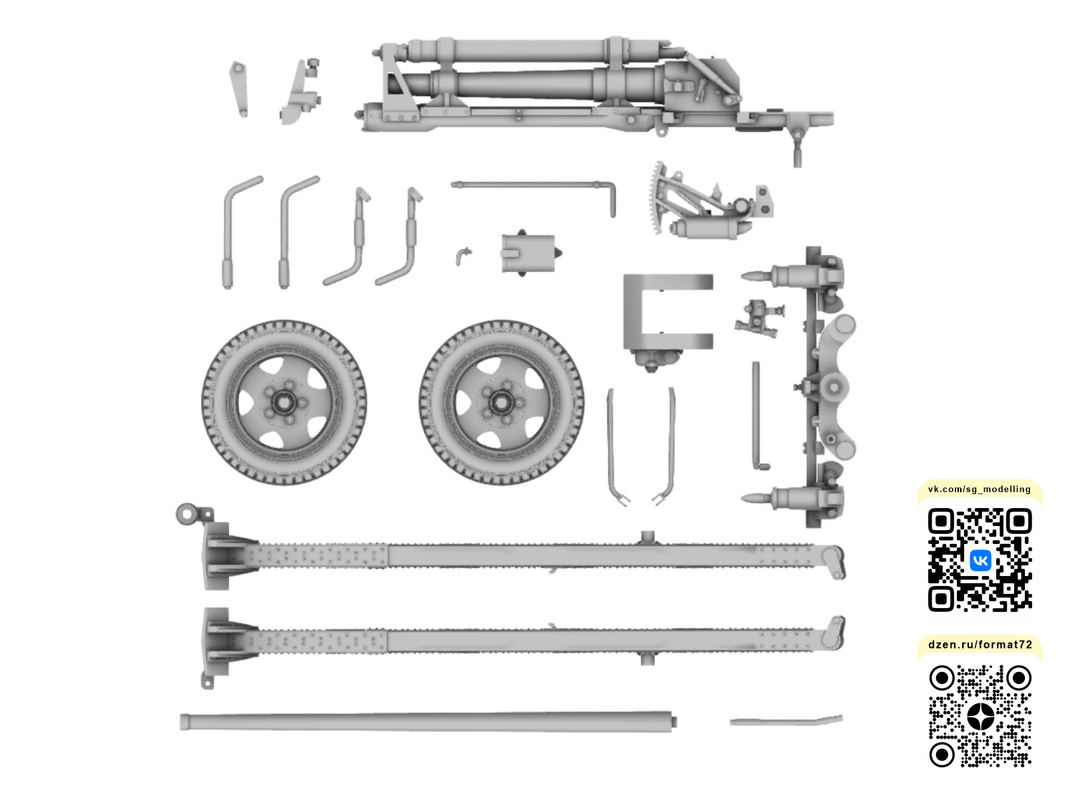 vk.com/sg_modelling

dzen.ru/format72