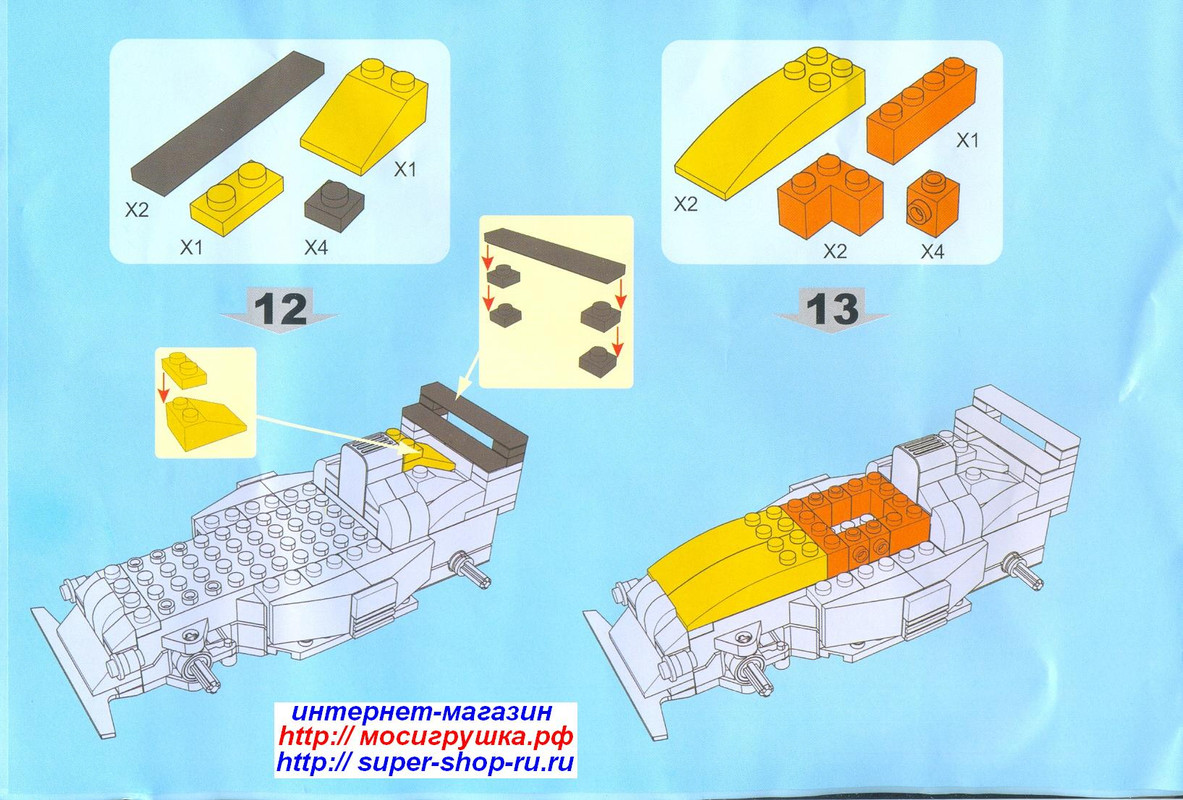 X2
X1
X1
X4

12

X2
X1
X2
X4

13

интернет-магазин
http:// мосигрушка.рф
http:// super-shop-ru.ru