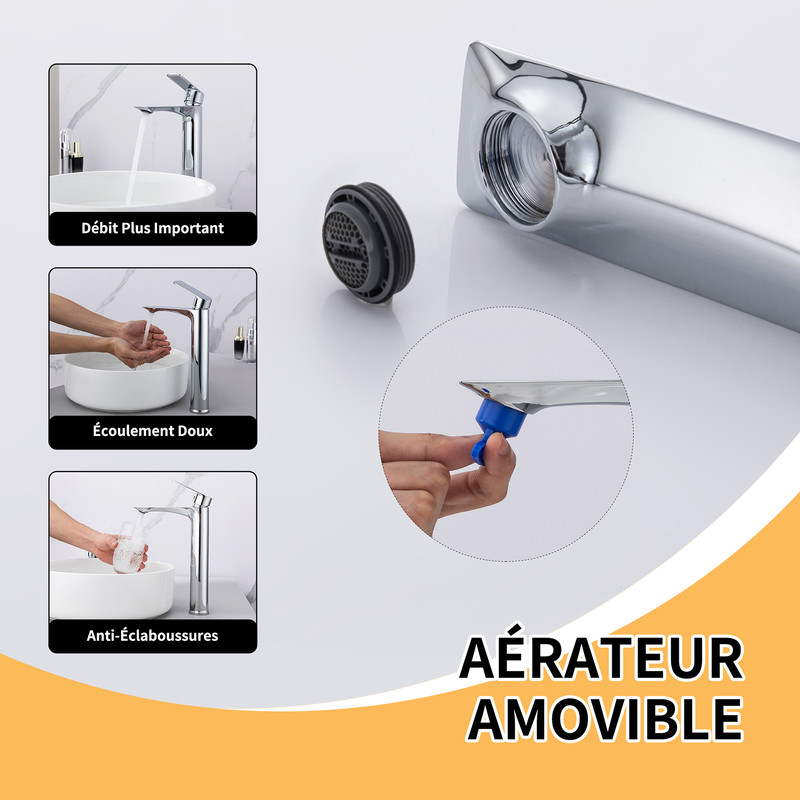 Débit Plus Important

Écoulement Doux

Anti-Éclaboussures

AÉRATEUR AMOVIBLE