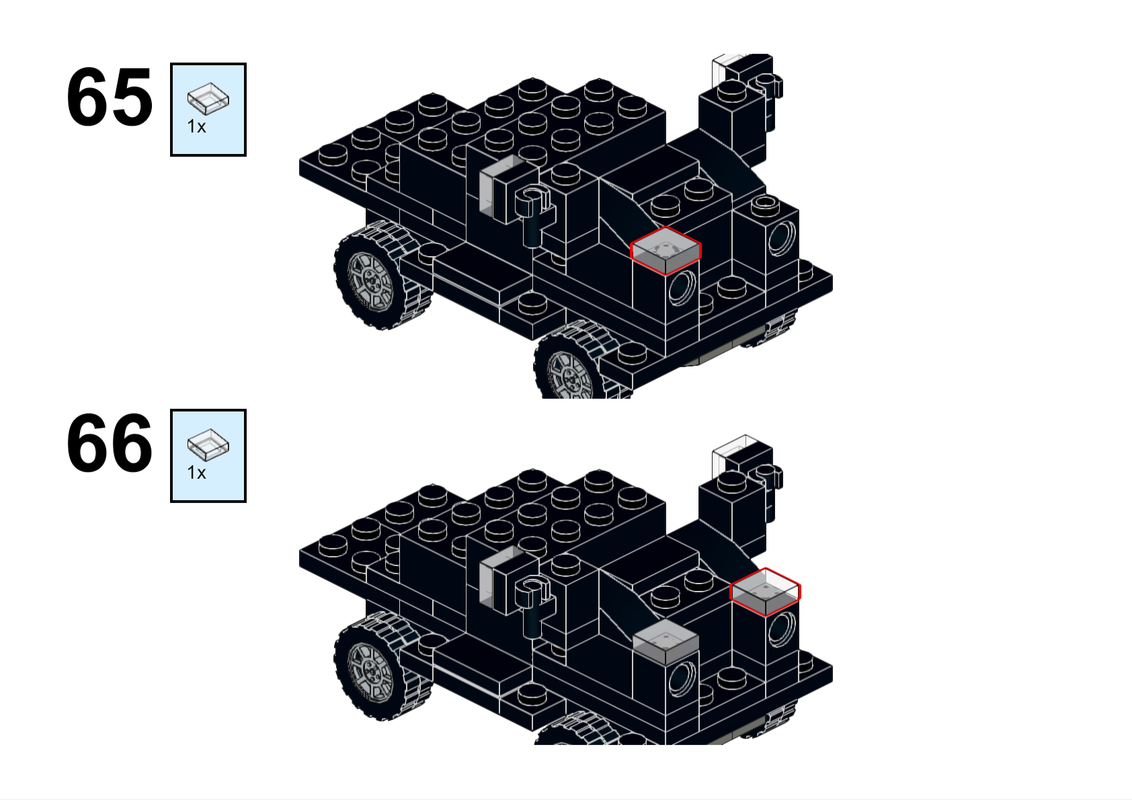 65
1x

66
1x