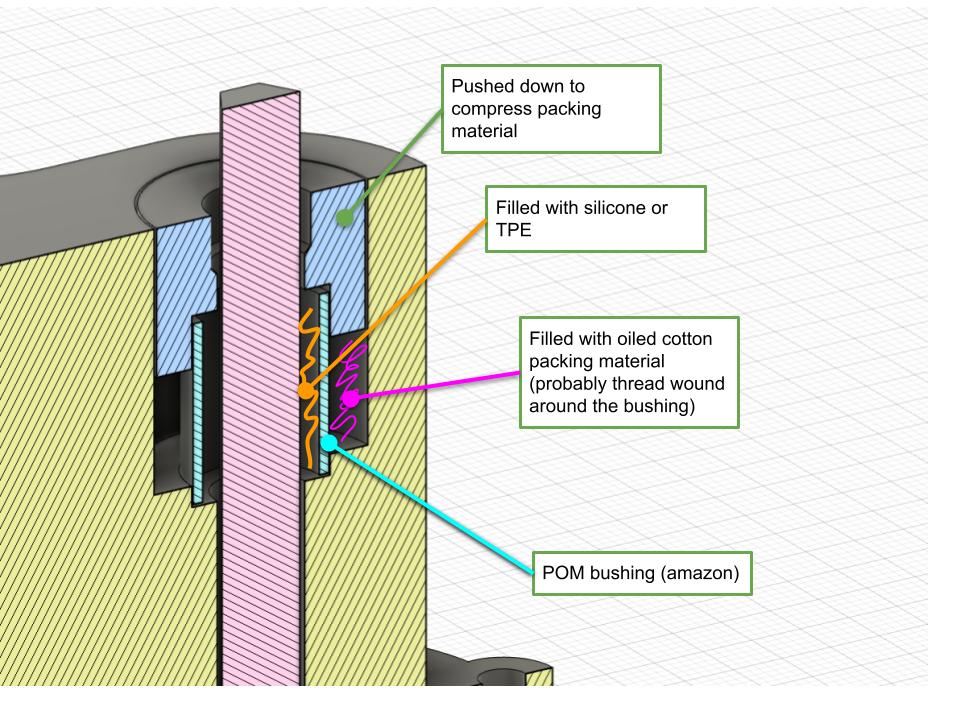 Pushed down to compress packing material

Filled with silicone or TPE

Filled with oiled cotton packing material (probably thread wound around the bushing)

POM bushing (amazon)