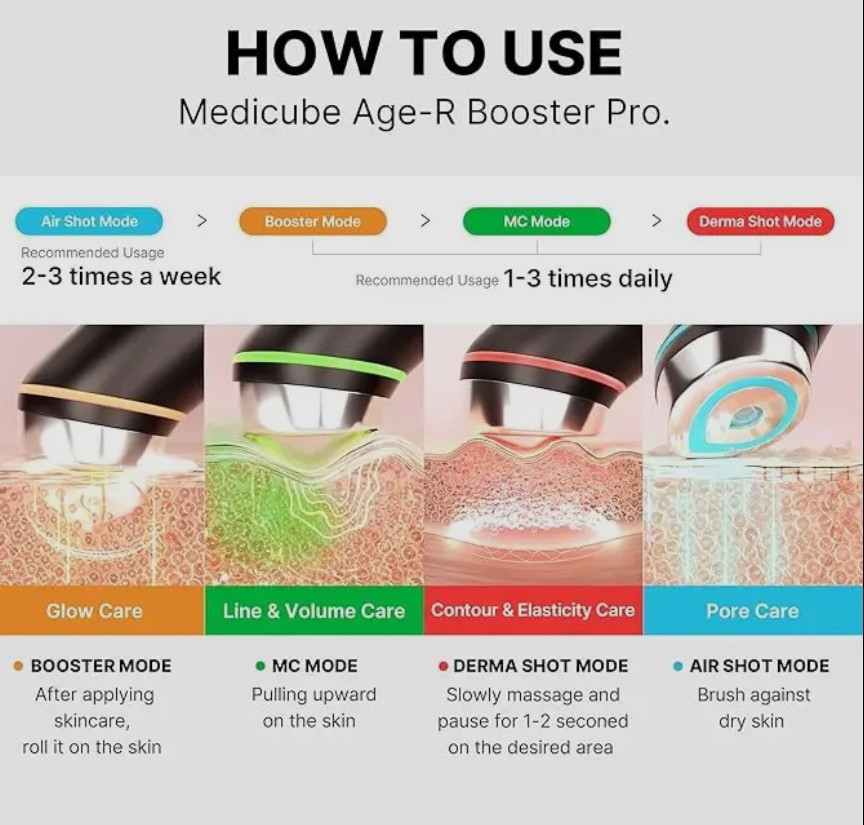 HOW TO USE
Medicube Age-R Booster Pro.

Air Shot Mode > Booster Mode > MC Mode > Derma Shot Mode

Recommended Usage
2-3 times a week

Recommended Usage 1-3 times daily

Glow Care

Line & Volume Care

Contour & Elasticity Care

Pore Care

• BOOSTER MODE
After applying skincare, roll it on the skin

• MC MODE
Pulling upward on the skin

• DERMA SHOT MODE
Slowly massage and pause for 1-2 seconed on the desired area

• AIR SHOT MODE
Brush against dry skin