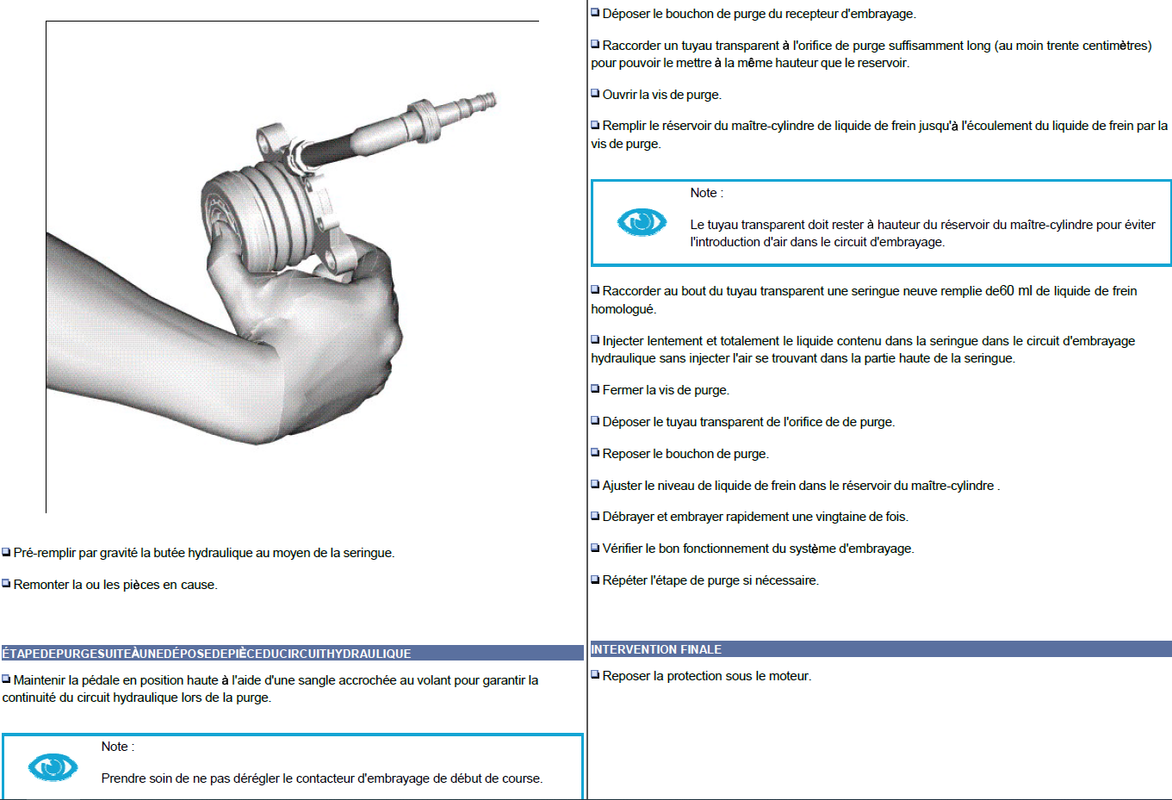 Pré-remplir par gravité la butée hydraulique au moyen de la seringue.

Remonter la ou les pièces en cause.

ÉTAPEDEPURGESUITEÀUNEDÉPOSEDEPIÈCEDUCIRCUITHYDRAULIQUE

Maintenir la pédale en position haute à l'aide d'une sangle accrochée au volant pour garantir la continuité du circuit hydraulique lors de la purge.

Note :

Prendre soin de ne pas dérégler le contacteur d'embrayage de début de course.

Déposer le bouchon de purge du recepteur d'embrayage.

Raccorder un tuyau transparent à l'orifice de purge suffisamment long (au moin trente centimètres) pour pouvoir le mettre à la même hauteur que le reservoir.

Ouvrir la vis de purge.

Remplir le réservoir du maître-cylindre de liquide de frein jusqu'à l'écoulement du liquide de frein par la vis de purge.

Note :

Le tuyau transparent doit rester à hauteur du réservoir du maître-cylindre pour éviter l'introduction d'air dans le circuit d'embrayage.

Raccorder au bout du tuyau transparent une seringue neuve remplie de60 ml de liquide de frein homologué.

Injecter lentement et totalement le liquide contenu dans la seringue dans le circuit d'embrayage hydraulique sans injecter l'air se trouvant dans la partie haute de la seringue.

Fermer la vis de purge.

Déposer le tuyau transparent de l'orifice de de purge.

Reposer le bouchon de purge.

Ajuster le niveau de liquide de frein dans le réservoir du maître-cylindre .

Débrayer et embrayer rapidement une vingtaine de fois.

Vérifier le bon fonctionnement du système d'embrayage.

Répéter l'étape de purge si nécessaire.

INTERVENTION FINALE

Reposer la protection sous le moteur.