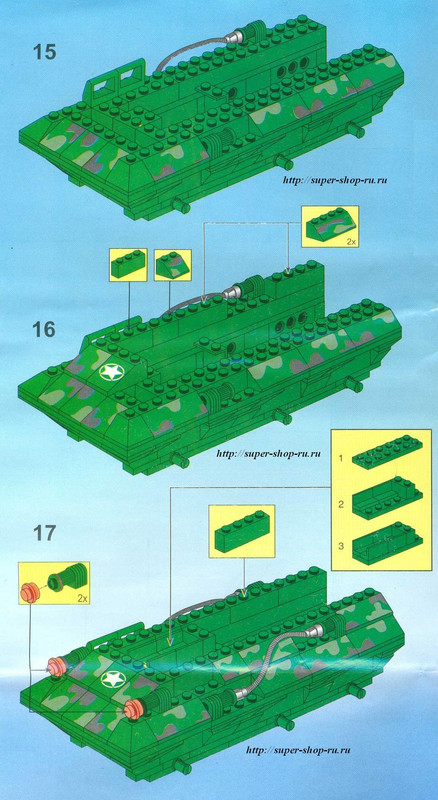 15

http://super-shop-ru.ru

2x

16

http://super-shop-ru.ru

1

2

3

17

2x

http://super-shop-ru.ru