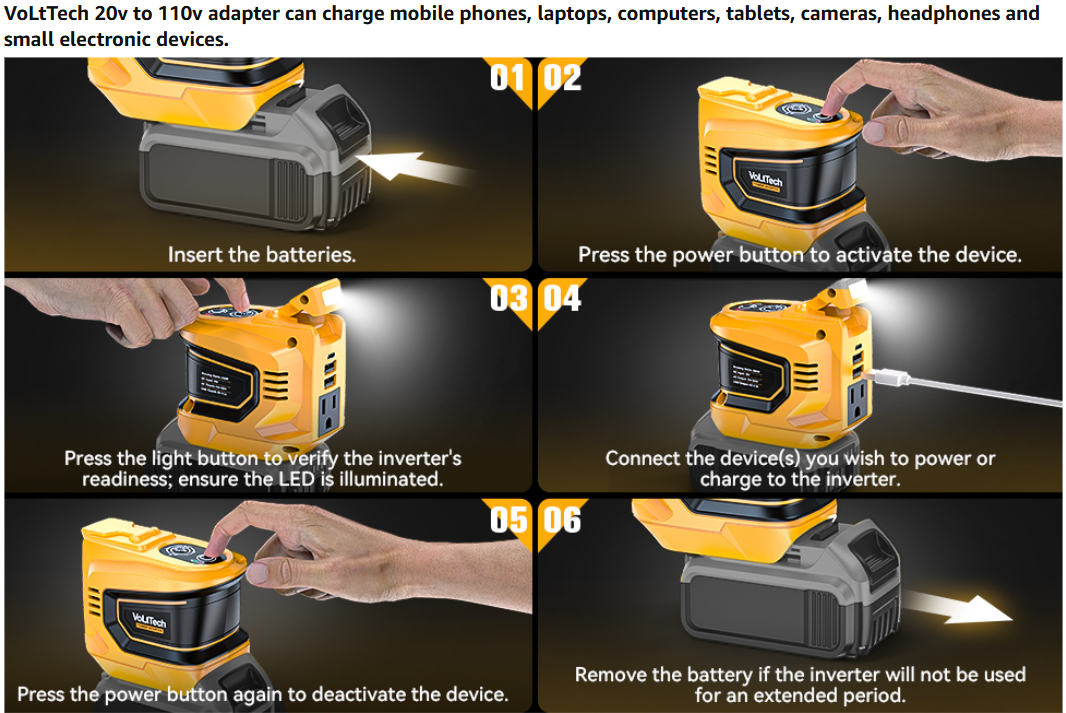 VoLtTech 20v to 110v adapter can charge mobile phones, laptops, computers, tablets, cameras, headphones and small electronic devices.

01

Insert the batteries.

02

VoLtTech

Press the power button to activate the device.

03

Press the light button to verify the inverter's readiness; ensure the LED is illuminated.

04

Connect the device(s) you wish to power or charge to the inverter.

05

VoLtTech

Press the power button again to deactivate the device.

06

Remove the battery if the inverter will not be used for an extended period.