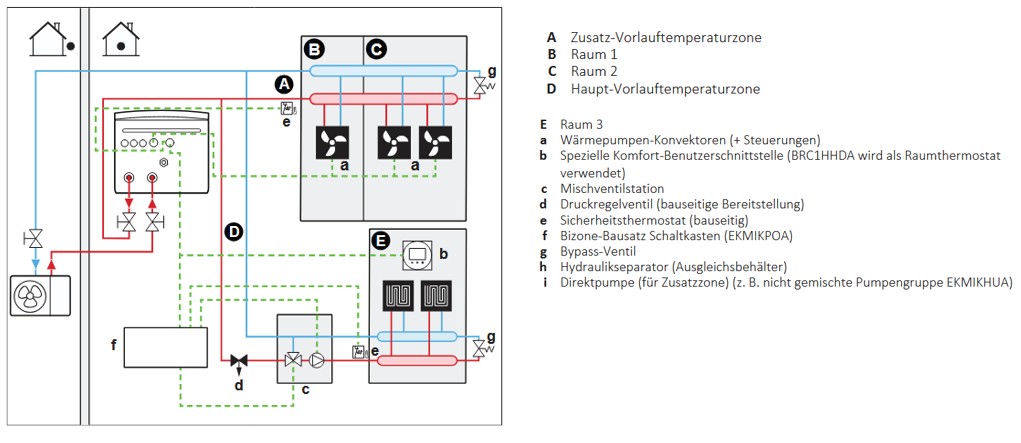 B C A g e a a D E b g f e d c

A Zusatz-Vorlauftemperaturzone
B Raum 1
C Raum 2
D Haupt-Vorlauftemperaturzone

E Raum 3
a Wärmepumpen-Konvektoren (+ Steuerungen)
b Spezielle Komfort-Benutzerschnittstelle (BRC1HHDA wird als Raumthermostat verwendet)
c Mischventilstation
d Druckregelventil (bauseitige Bereitstellung)
e Sicherheitsthermostat (bauseitig)
f Bizone-Bausatz Schaltkasten (EKMIKPOA)
g Bypass-Ventil
h Hydraulikseparator (Ausgleichsbehälter)
i Direktpumpe (für Zusatzzone) (z. B. nicht gemischte Pumpengruppe EKMIKHUA)