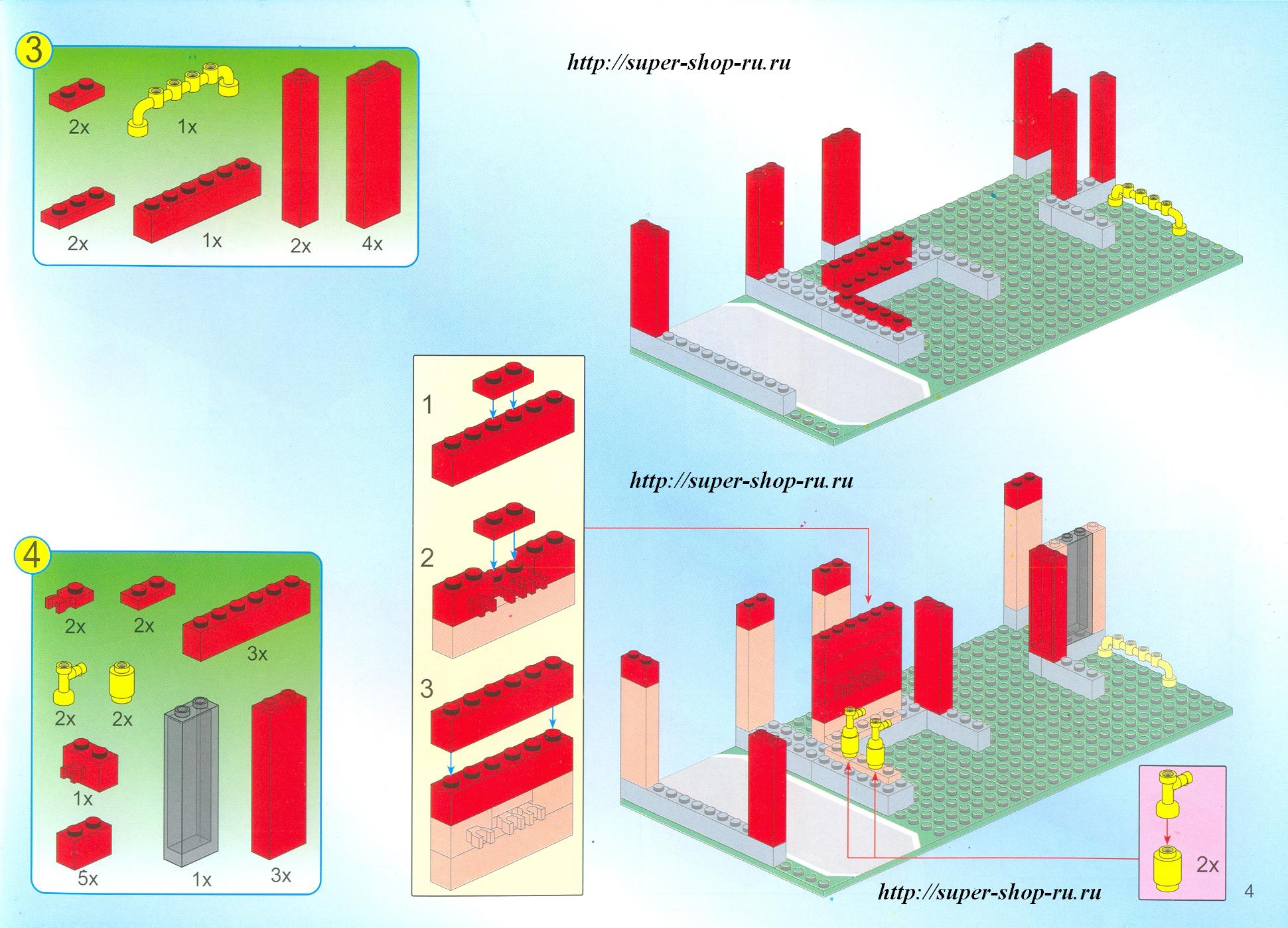 3

2x

1x

2x

1x

2x

4x

http://super-shop-ru.ru

1

2

3

http://super-shop-ru.ru

4

2x

2x

3x

2x

2x

1x

5x

1x

3x

2x

http://super-shop-ru.ru

4