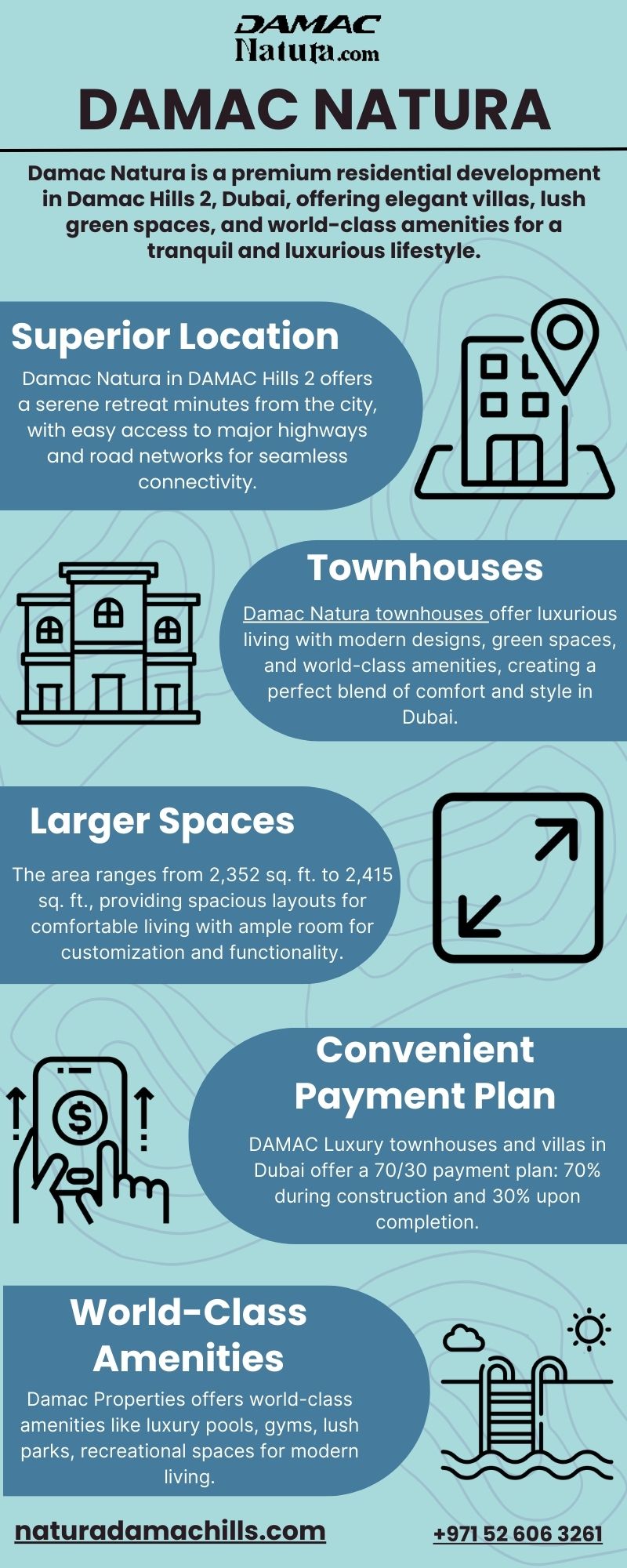 DAMAC
Natura.com

DAMAC NATURA

Damac Natura is a premium residential development in Damac Hills 2, Dubai, offering elegant villas, lush green spaces, and world-class amenities for a tranquil and luxurious lifestyle.

Superior Location

Damac Natura in DAMAC Hills 2 offers a serene retreat minutes from the city, with easy access to major highways and road networks for seamless connectivity.

Townhouses

Damac Natura townhouses offer luxurious living with modern designs, green spaces, and world-class amenities, creating a perfect blend of comfort and style in Dubai.

Larger Spaces

The area ranges from 2,352 sq. ft. to 2,415 sq. ft., providing spacious layouts for comfortable living with ample room for customization and functionality.

Convenient Payment Plan

DAMAC Luxury townhouses and villas in Dubai offer a 70/30 payment plan: 70% during construction and 30% upon completion.

World-Class Amenities

Damac Properties offers world-class amenities like luxury pools, gyms, lush parks, recreational spaces for modern living.

naturadamachills.com

+971 52 606 3261