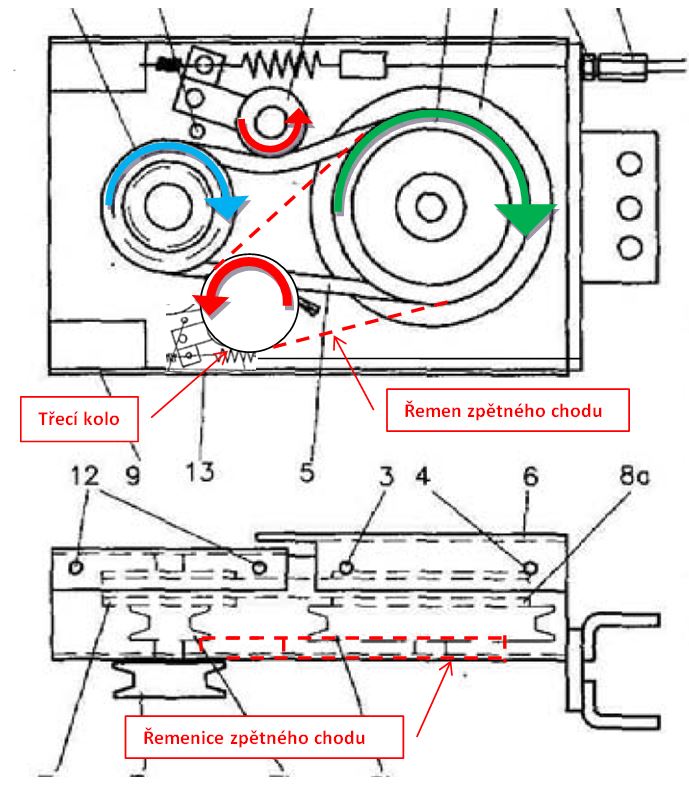 Třecí kolo

Řemen zpětného chodu

9

13

5

12

3

4

6

8a

Řemenice zpětného chodu