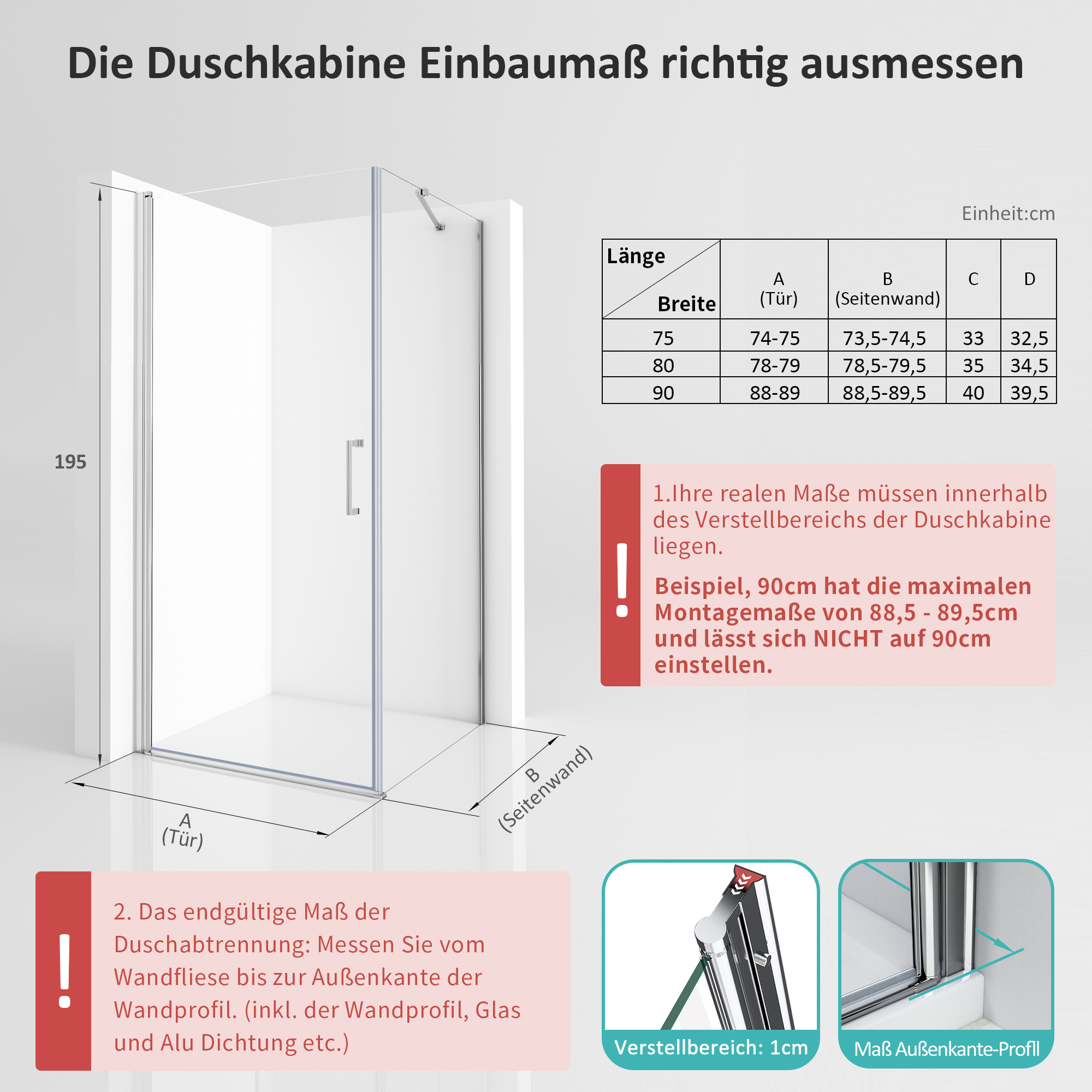 Die Duschkabine Einbaumaß richtig ausmessen

195

A
(Tür)

B
(Seitenwand)

Einheit:cm

| Länge / Breite | A (Tür) | B (Seitenwand) | C | D |
|---|---|---|---|---|
| 75 | 74-75 | 73,5-74,5 | 33 | 32,5 |
| 80 | 78-79 | 78,5-79,5 | 35 | 34,5 |
| 90 | 88-89 | 88,5-89,5 | 40 | 39,5 |

!

1.Ihre realen Maße müssen innerhalb des Verstellbereichs der Duschkabine liegen.

Beispiel, 90cm hat die maximalen Montagemaße von 88,5 - 89,5cm und lässt sich NICHT auf 90cm einstellen.

!

2. Das endgültige Maß der Duschabtrennung: Messen Sie vom Wandfliese bis zur Außenkante der Wandprofil. (inkl. der Wandprofil, Glas und Alu Dichtung etc.)

Verstellbereich: 1cm

Maß Außenkante-Profil