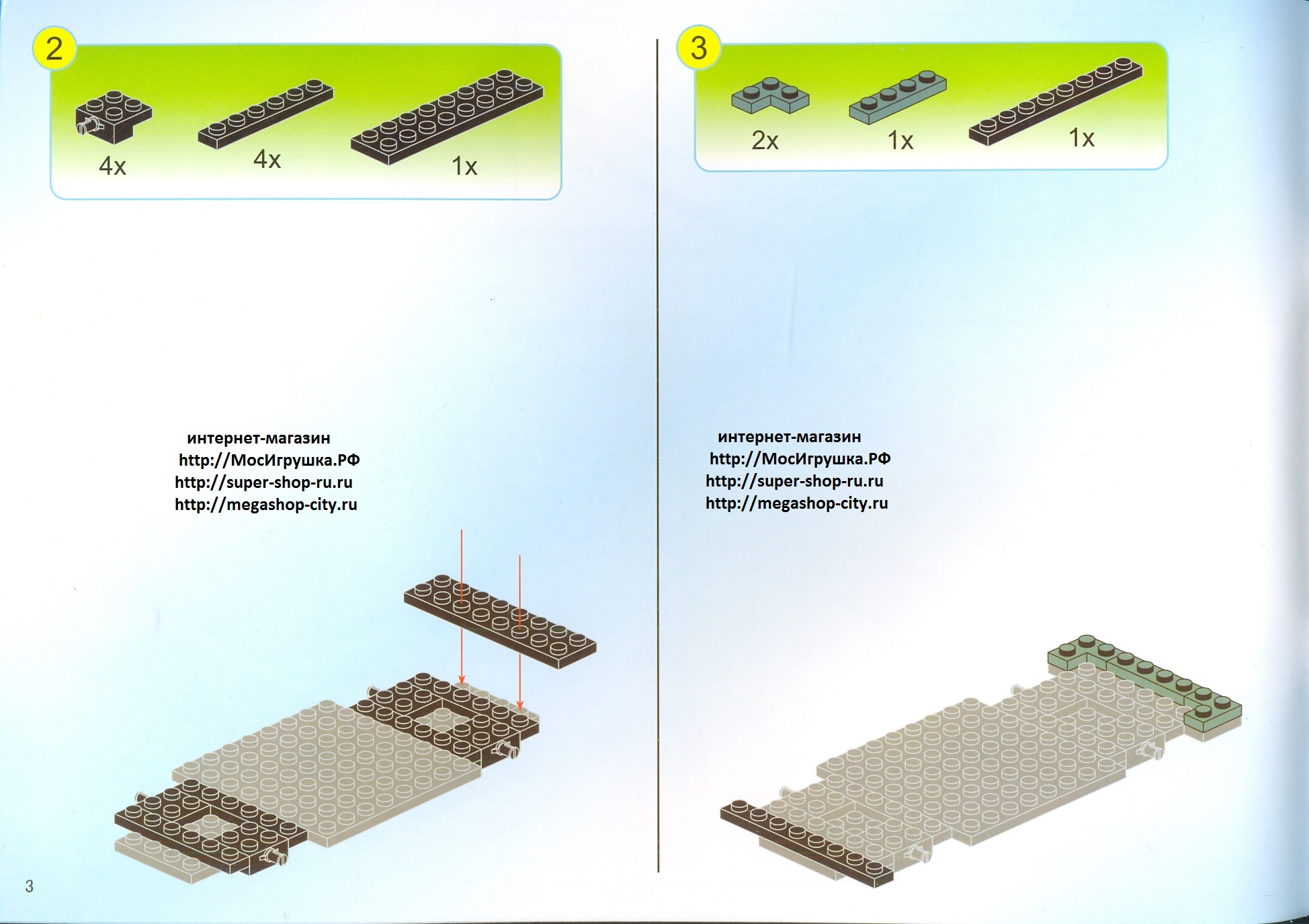 2

4x

4x

1x

интернет-магазин
http://МосИгрушка.РФ
http://super-shop-ru.ru
http://megashop-city.ru

3

3

2x

1x

1x

интернет-магазин
http://МосИгрушка.РФ
http://super-shop-ru.ru
http://megashop-city.ru