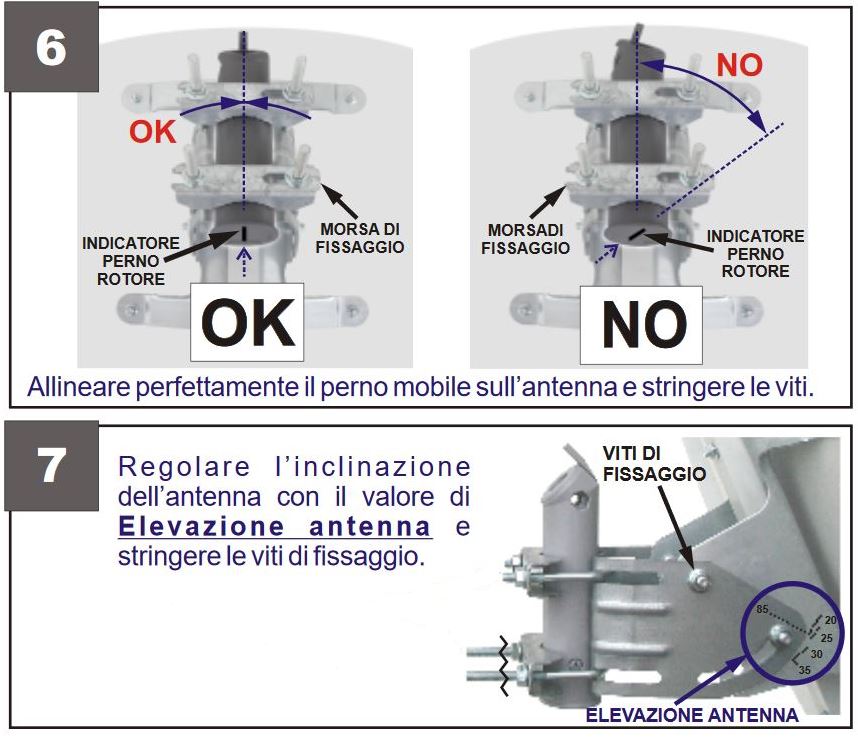 6

OK

INDICATORE PERNO ROTORE

MORSA DI FISSAGGIO

OK

NO

MORSADI FISSAGGIO

INDICATORE PERNO ROTORE

NO

Allineare perfettamente il perno mobile sull'antenna e stringere le viti.

7

Regolare l'inclinazione dell'antenna con il valore di Elevazione antenna e stringere le viti di fissaggio.

VITI DI FISSAGGIO

85

20

25

30

35

ELEVAZIONE ANTENNA