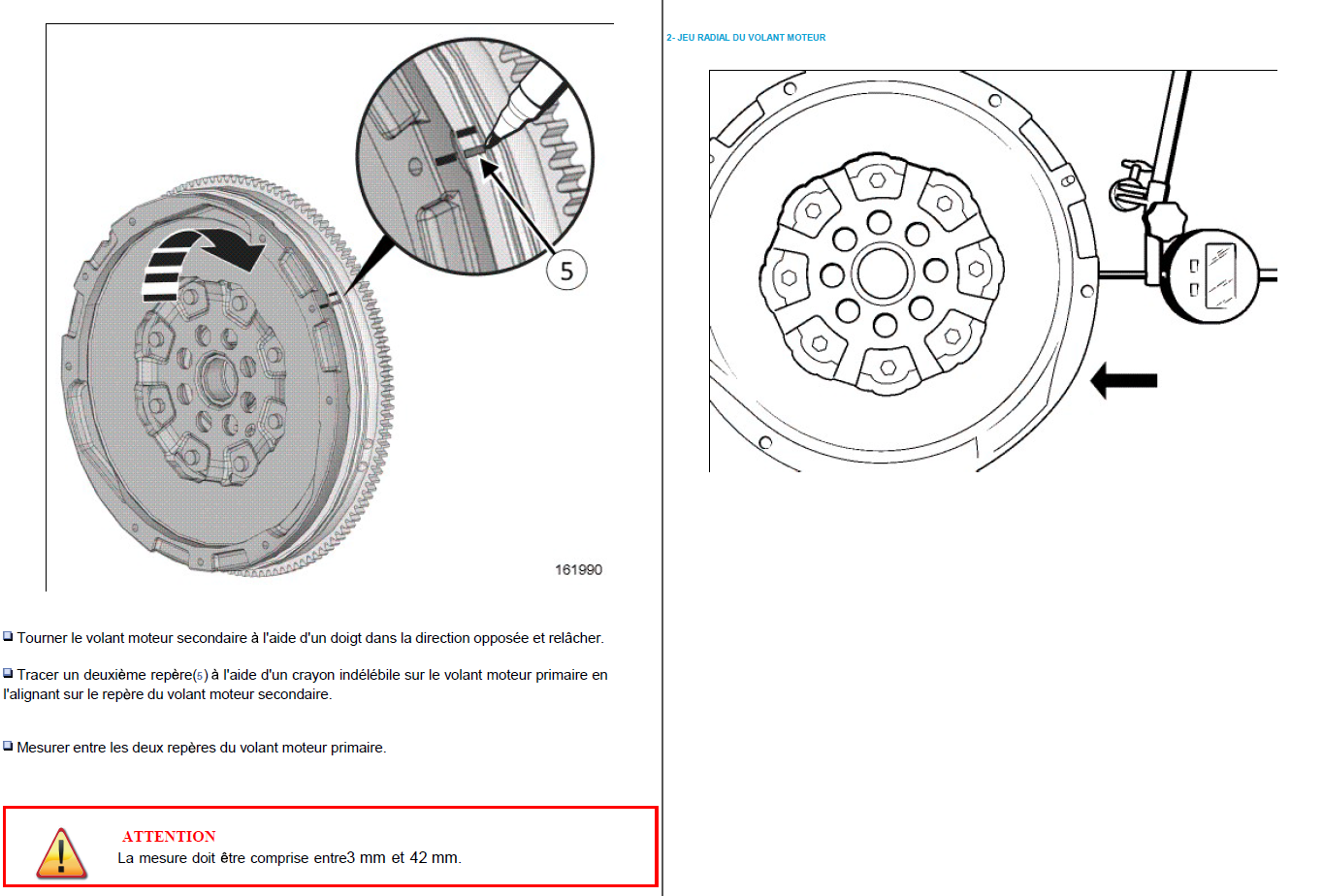 5

161990

Tourner le volant moteur secondaire à l'aide d'un doigt dans la direction opposée et relâcher.

Tracer un deuxième repère(5) à l'aide d'un crayon indélébile sur le volant moteur primaire en l'alignant sur le repère du volant moteur secondaire.

Mesurer entre les deux repères du volant moteur primaire.

ATTENTION
La mesure doit être comprise entre3 mm et 42 mm.

2- JEU RADIAL DU VOLANT MOTEUR