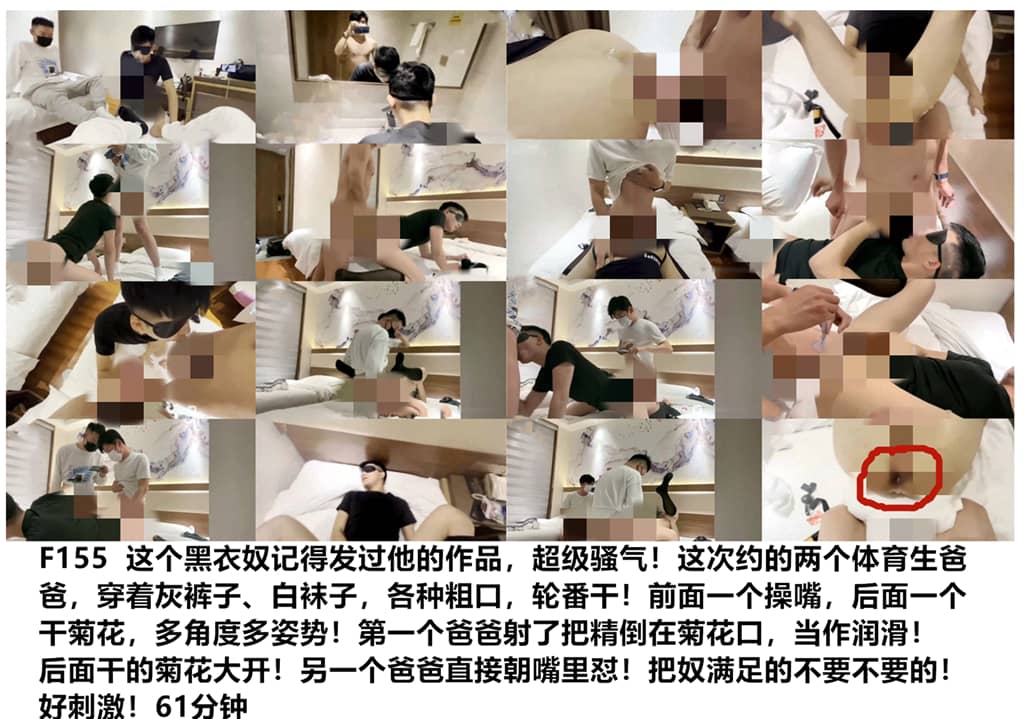 F155 这个黑衣奴记得发过他的作品，超级骚气！这次约的两个体育生爸爸，穿着灰裤子、白袜子，各种粗口，轮番干！前面一个操嘴，后面一个干菊花，多角度多姿势！第一个爸爸射了把精倒在菊花口，当作润滑！后面干的菊花大开！另一个爸爸直接朝嘴里怼！把奴满足的不要不要的！好刺激！61分钟