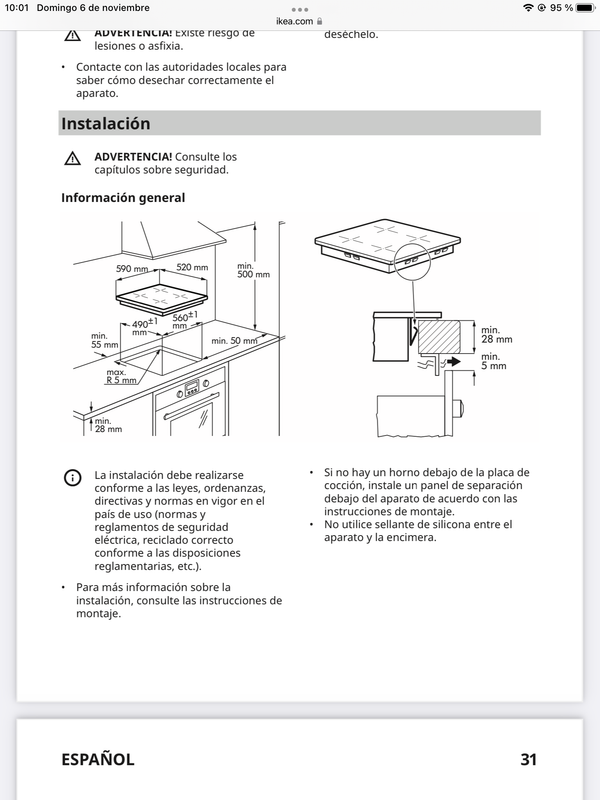 10:01 Domingo 6 de noviembre
ikea.com
95 %

ADVERTENCIA! Existe riesgo de lesiones o asfixia.

• Contacte con las autoridades locales para saber cómo desechar correctamente el aparato.

deséchelo.

Instalación

ADVERTENCIA! Consulte los capítulos sobre seguridad.

Información general

590 mm
520 mm
min. 500 mm
$490^{\pm1}$ mm
$560^{\pm1}$ mm
min. 55 mm
min. 50 mm
max. R 5 mm
min. 28 mm

min. 28 mm
min. 5 mm

La instalación debe realizarse conforme a las leyes, ordenanzas, directivas y normas en vigor en el país de uso (normas y reglamentos de seguridad eléctrica, reciclado correcto conforme a las disposiciones reglamentarias, etc.).

• Para más información sobre la instalación, consulte las instrucciones de montaje.

• Si no hay un horno debajo de la placa de cocción, instale un panel de separación debajo del aparato de acuerdo con las instrucciones de montaje.
• No utilice sellante de silicona entre el aparato y la encimera.

ESPAÑOL
31