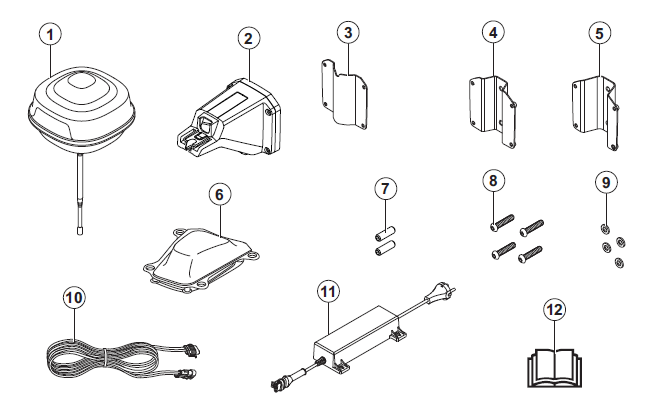 1
2
3
4
5
6
7
8
9
10
11
12