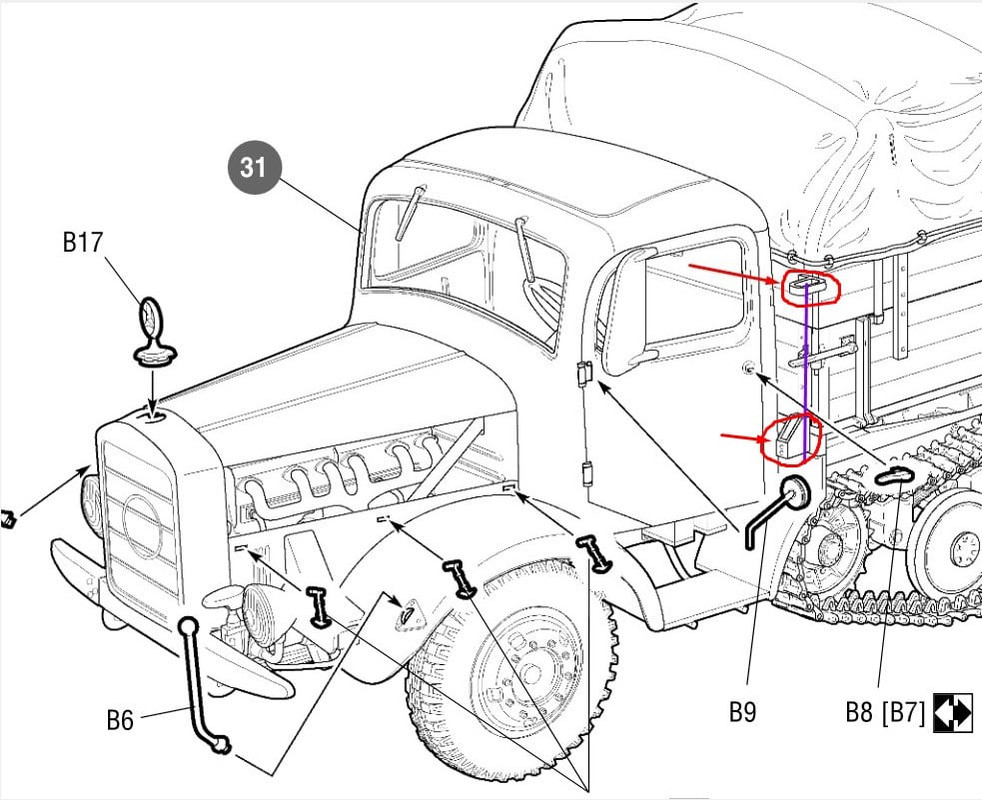 31

B17

B6

B9

B8 [B7]