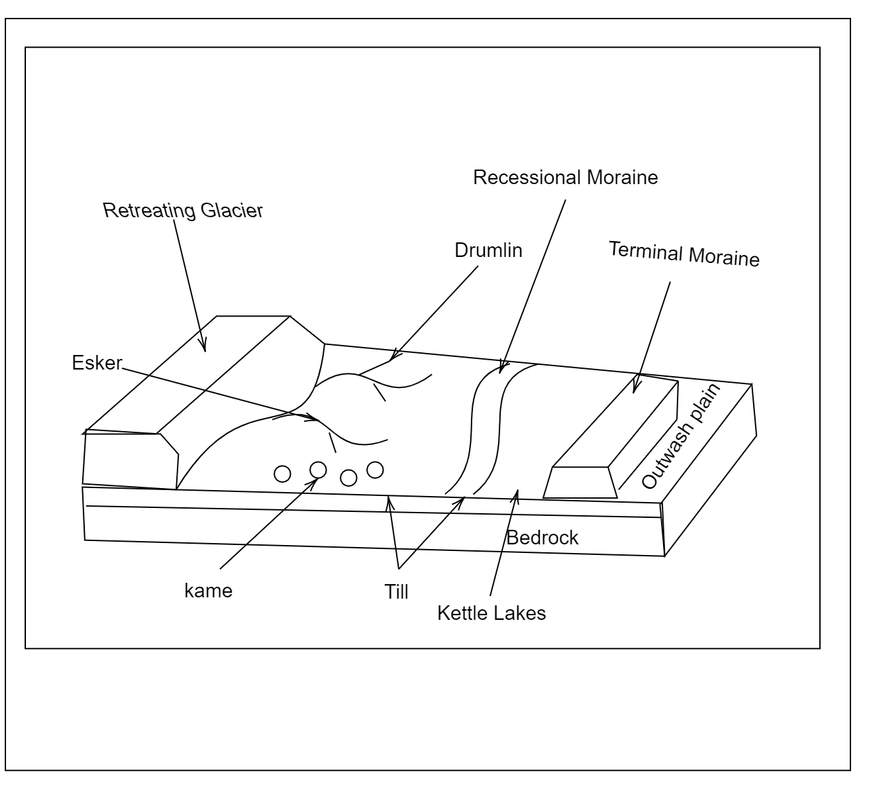 Recessional Moraine
Retreating Glacier
Drumlin
Terminal Moraine
Esker
Outwash plain
Bedrock
kame
Till
Kettle Lakes