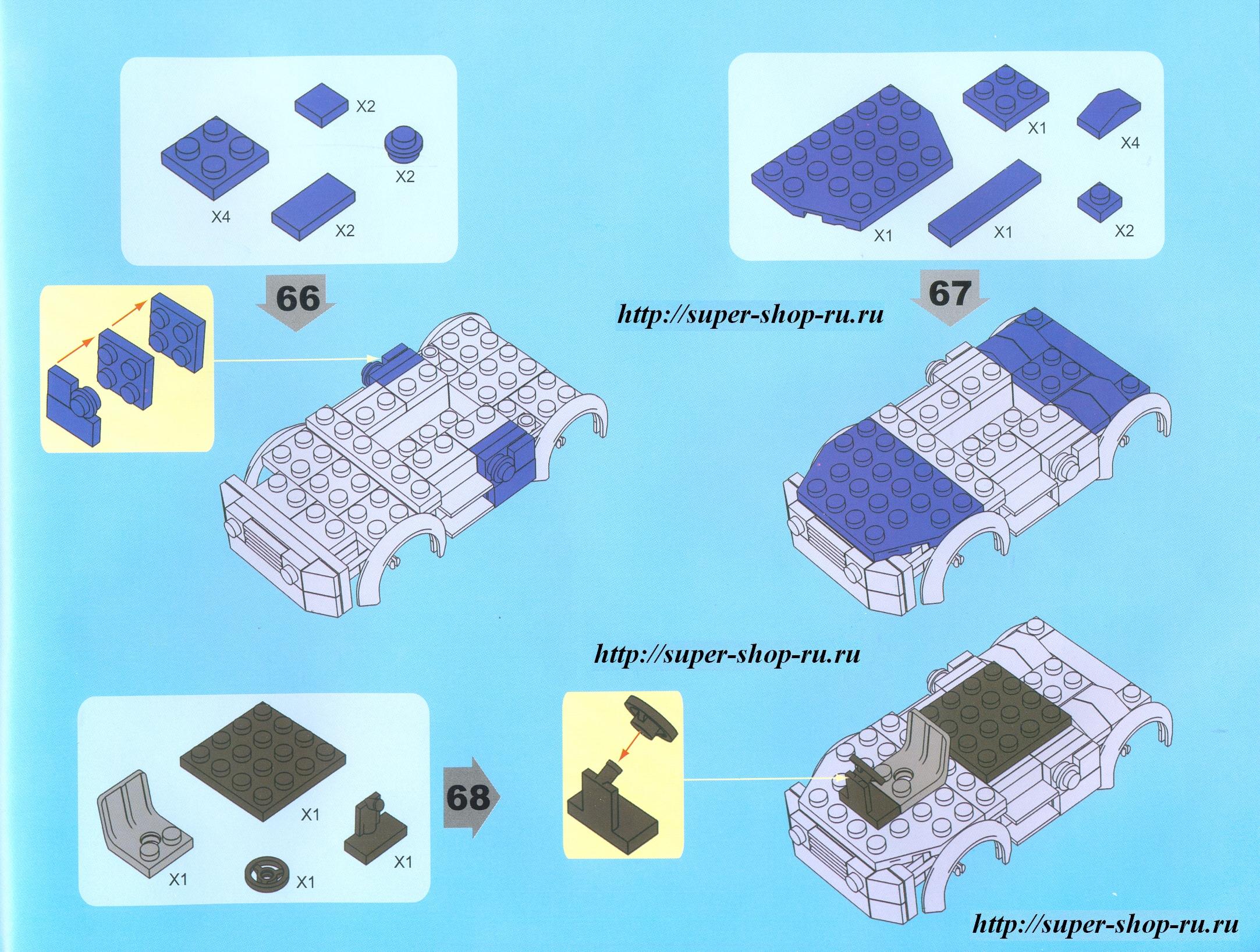 X2
X2
X4
X2

66

X1
X4
X1
X1
X2

67

http://super-shop-ru.ru

http://super-shop-ru.ru

X1
X1
X1
X1

68

http://super-shop-ru.ru