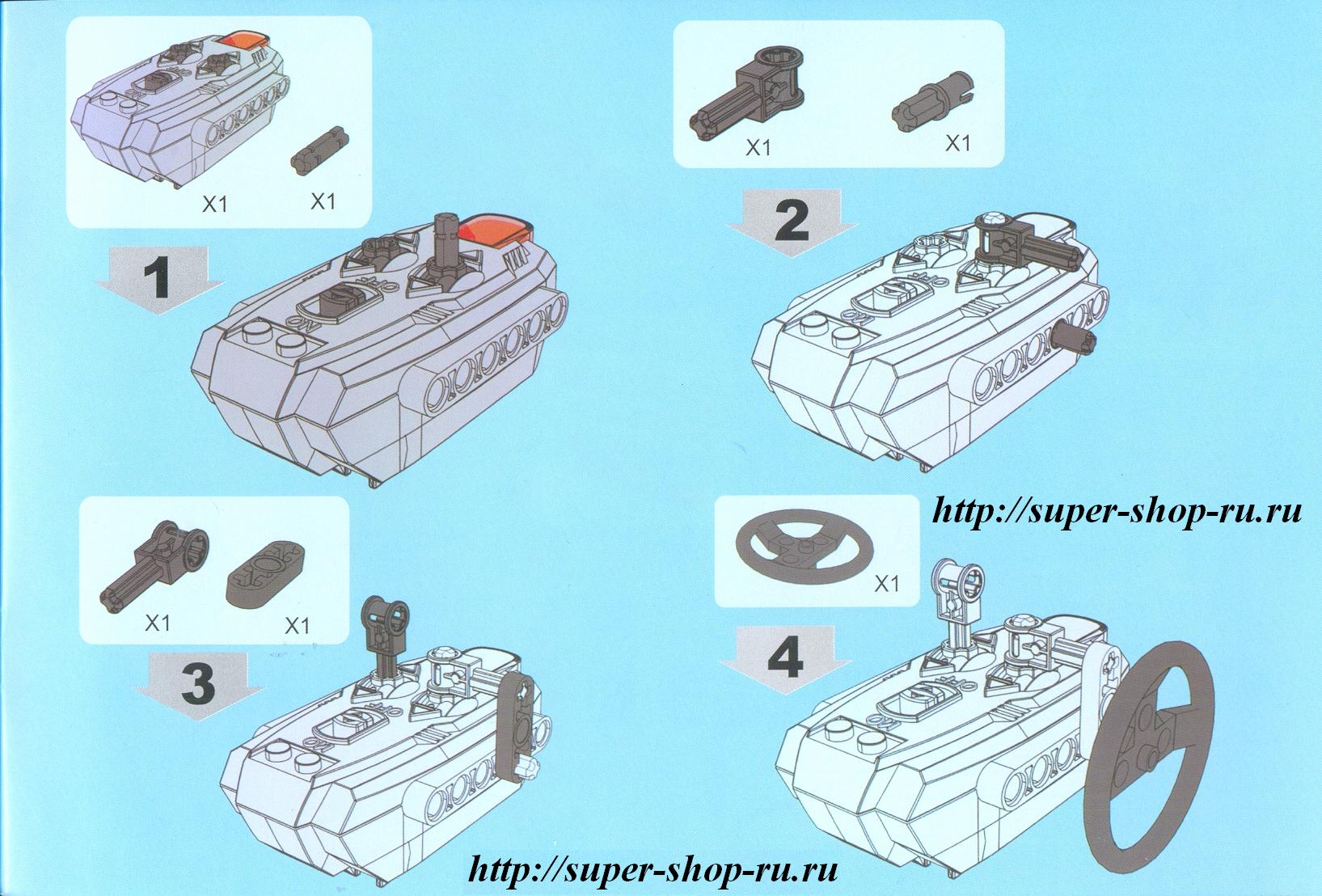 X1 X1

1

X1 X1

2

X1 X1

3

http://super-shop-ru.ru

X1

4

http://super-shop-ru.ru