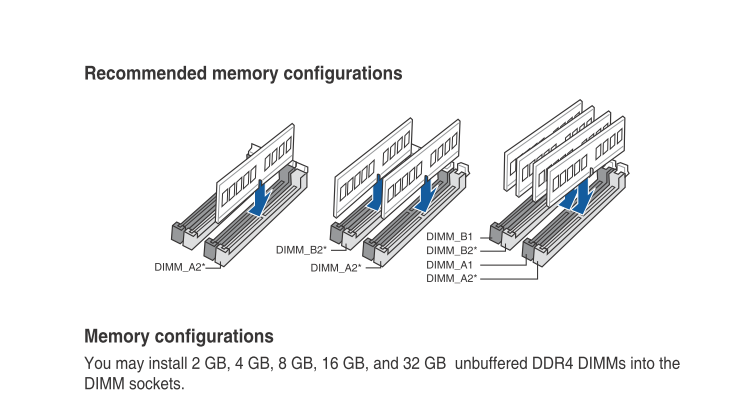 Recommended memory configurations

DIMM_A2*

DIMM_B2*

DIMM_A2*

DIMM_B1
DIMM_B2*
DIMM_A1
DIMM_A2*

Memory configurations

You may install 2 GB, 4 GB, 8 GB, 16 GB, and 32 GB unbuffered DDR4 DIMMs into the DIMM sockets.