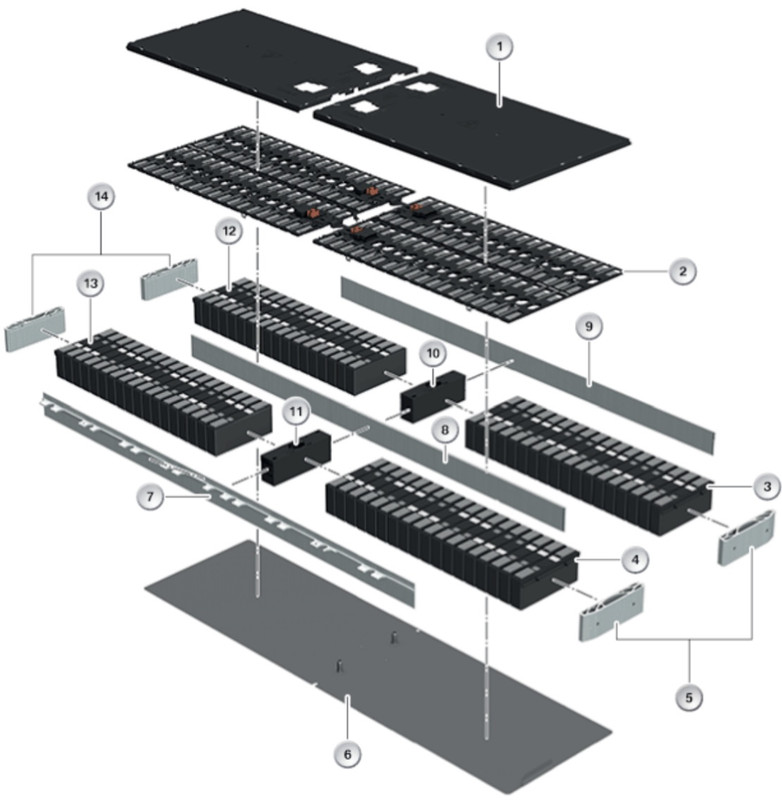 1
14
12
2
13
9
10
11
8
3
7
4
5
6