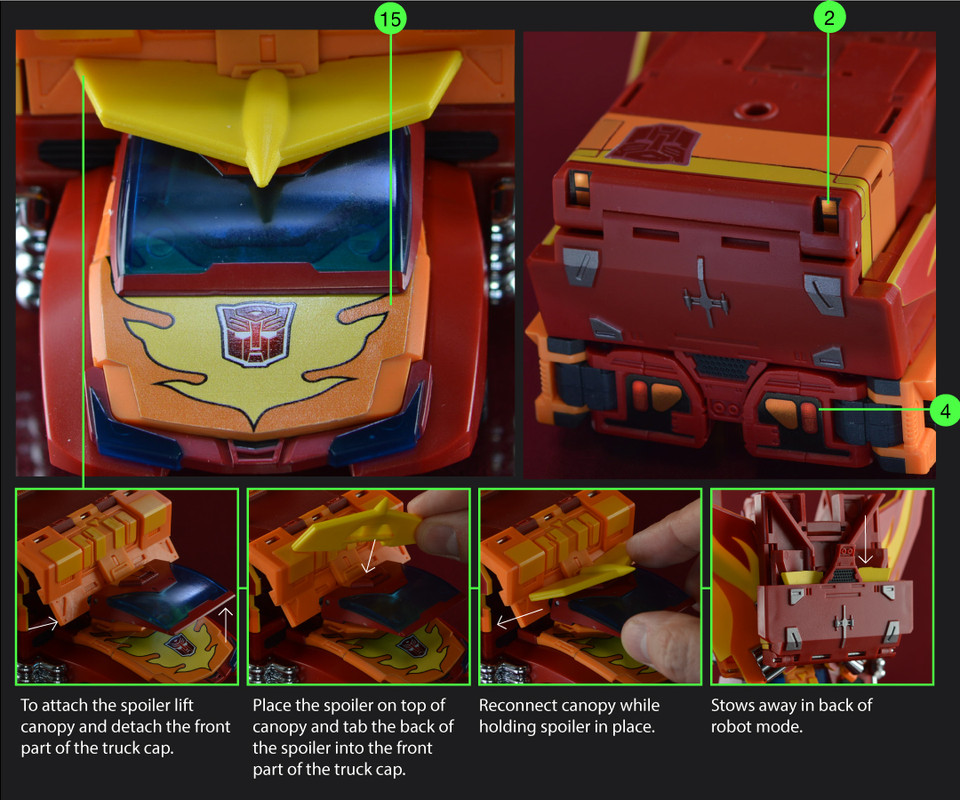 15

2

4

To attach the spoiler lift canopy and detach the front part of the truck cap.

Place the spoiler on top of canopy and tab the back of the spoiler into the front part of the truck cap.

Reconnect canopy while holding spoiler in place.

Stows away in back of robot mode.