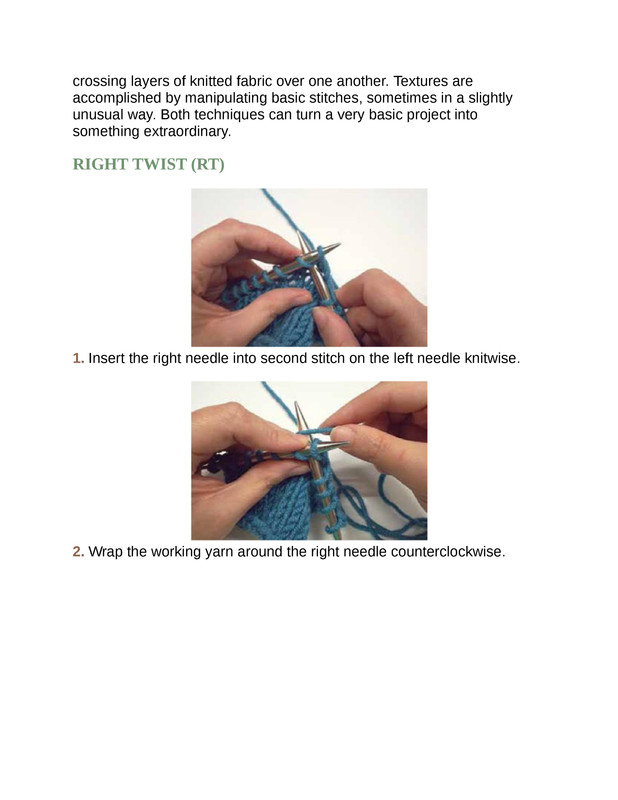 crossing layers of knitted fabric over one another. Textures are accomplished by manipulating basic stitches, sometimes in a slightly unusual way. Both techniques can turn a very basic project into something extraordinary.

RIGHT TWIST (RT)

1. Insert the right needle into second stitch on the left needle knitwise.

2. Wrap the working yarn around the right needle counterclockwise.