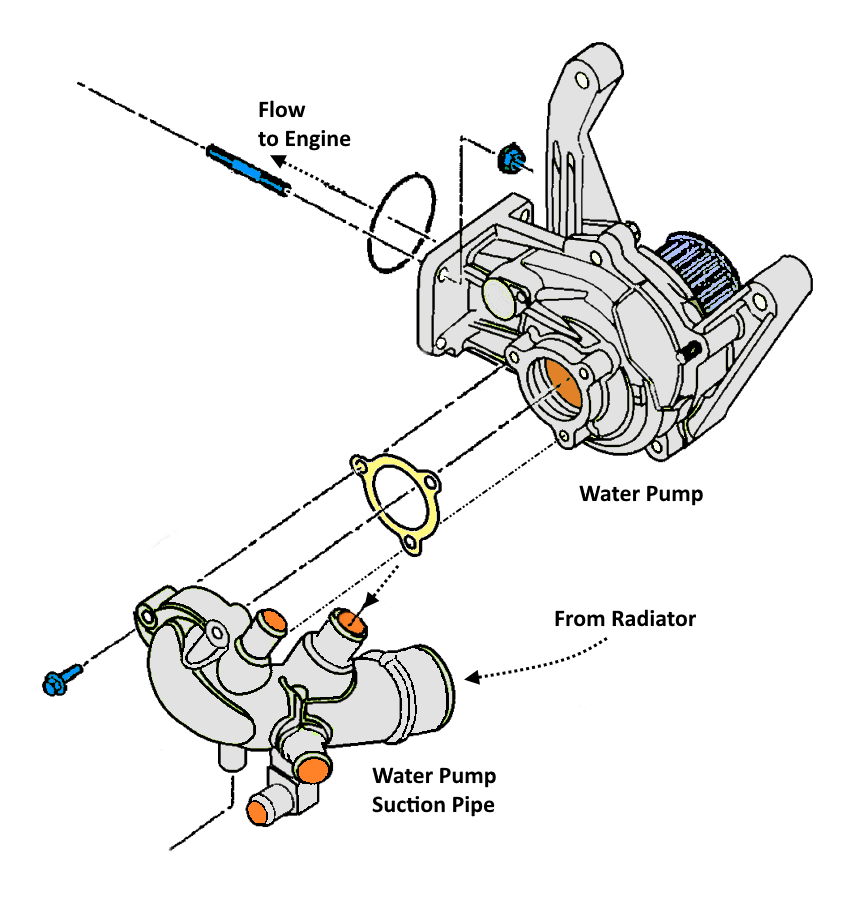 Flow to Engine

Water Pump

From Radiator

Water Pump Suction Pipe