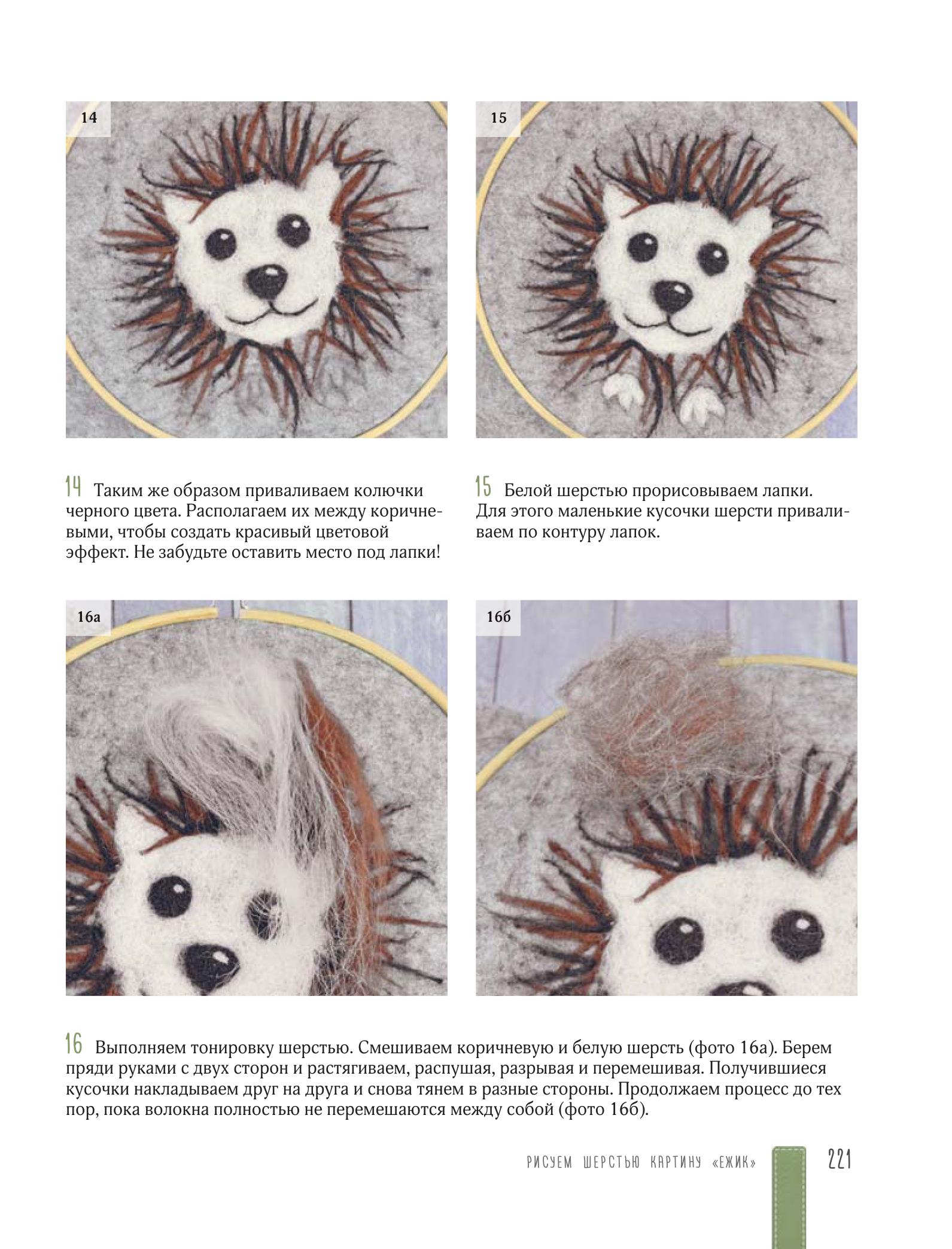 14

15

14 Таким же образом приваливаем колючки черного цвета. Располагаем их между коричневыми, чтобы создать красивый цветовой эффект. Не забудьте оставить место под лапки!

15 Белой шерстью прорисовываем лапки. Для этого маленькие кусочки шерсти приваливаем по контуру лапок.

16а

16б

16 Выполняем тонировку шерстью. Смешиваем коричневую и белую шерсть (фото 16а). Берем пряди руками с двух сторон и растягиваем, распушая, разрывая и перемешивая. Получившиеся кусочки накладываем друг на друга и снова тянем в разные стороны. Продолжаем процесс до тех пор, пока волокна полностью не перемешаются между собой (фото 16б).

РИСУЕМ ШЕРСТЬЮ КАРТИНУ «ЕЖИК» 221