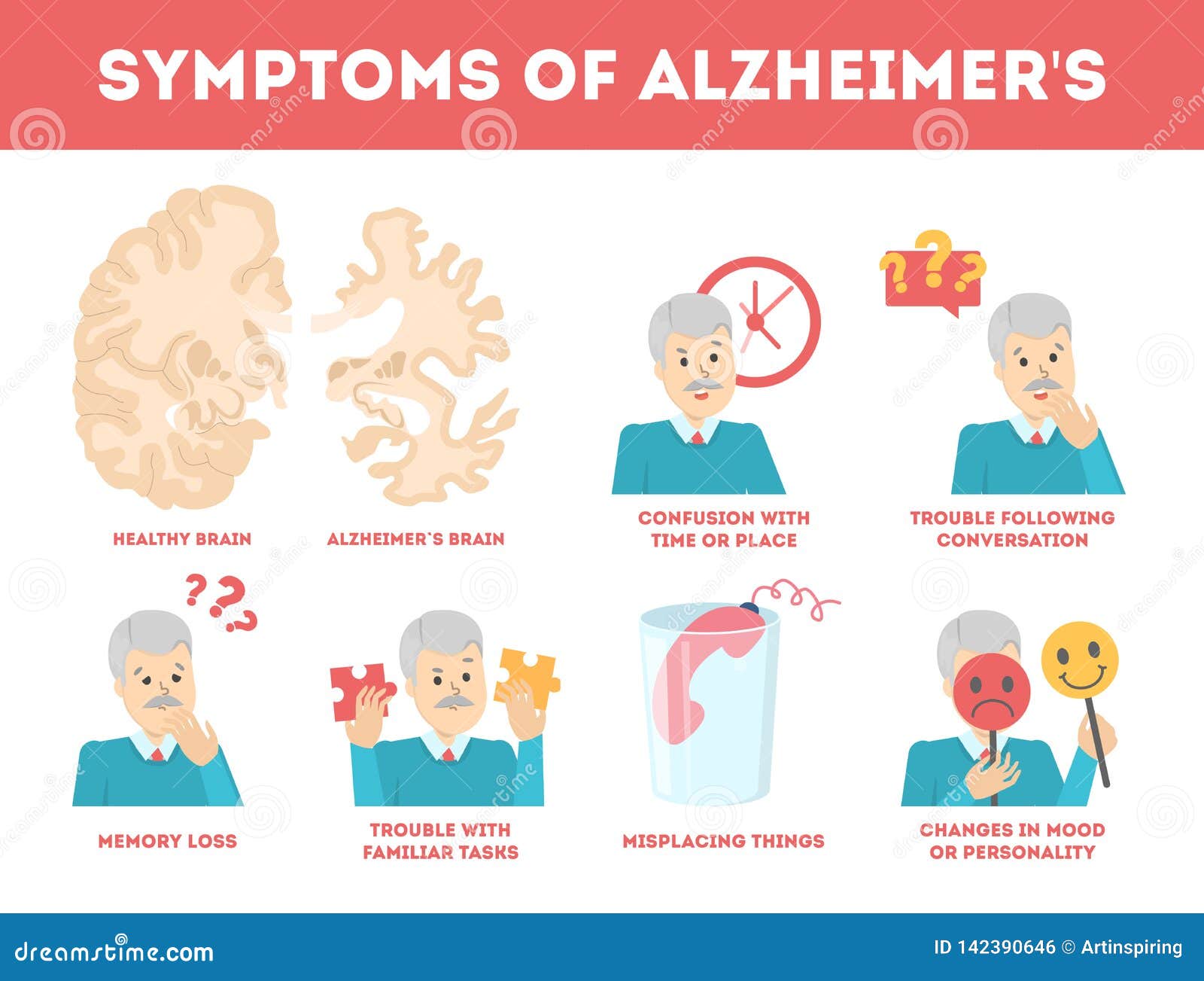 SYMPTOMS OF ALZHEIMER'S

HEALTHY BRAIN

ALZHEIMER`S BRAIN

CONFUSION WITH TIME OR PLACE

TROUBLE FOLLOWING CONVERSATION

MEMORY LOSS

TROUBLE WITH FAMILIAR TASKS

MISPLACING THINGS

CHANGES IN MOOD OR PERSONALITY

dreamstime.com

ID 142390646 © Artinspiring