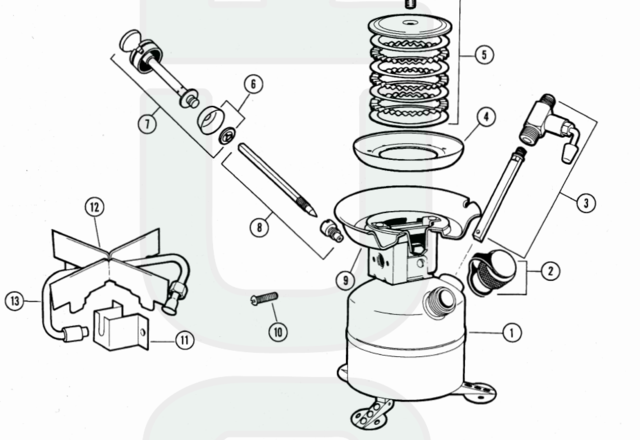 5
6
7
4
3
12
8
9
2
13
10
11
1