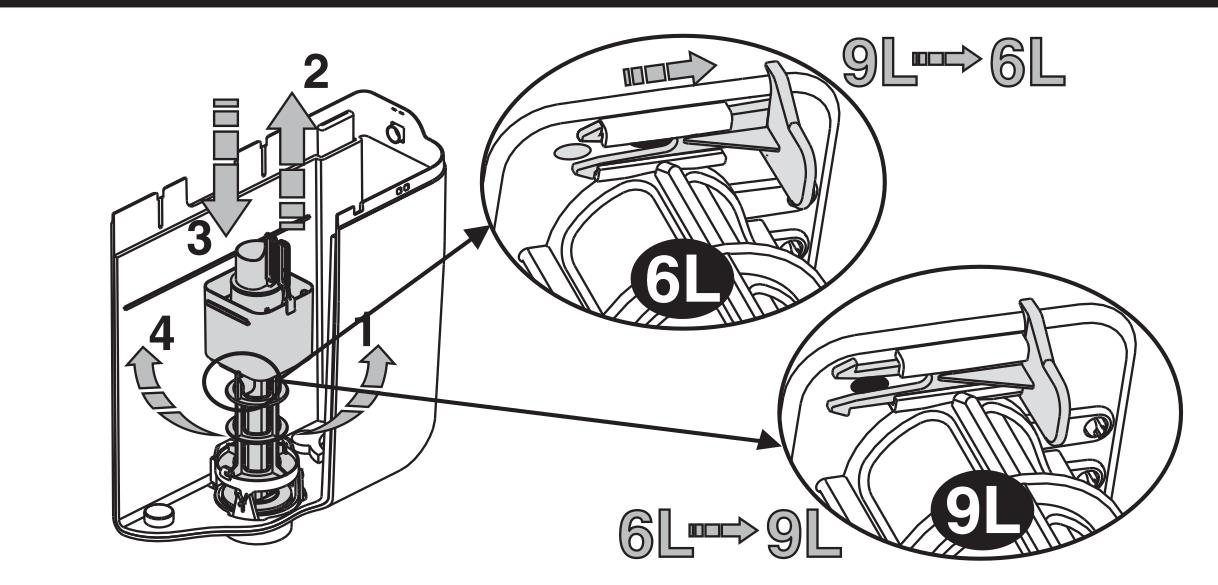 2
3
4
1
9L → 6L
6L
9L
6L → 9L