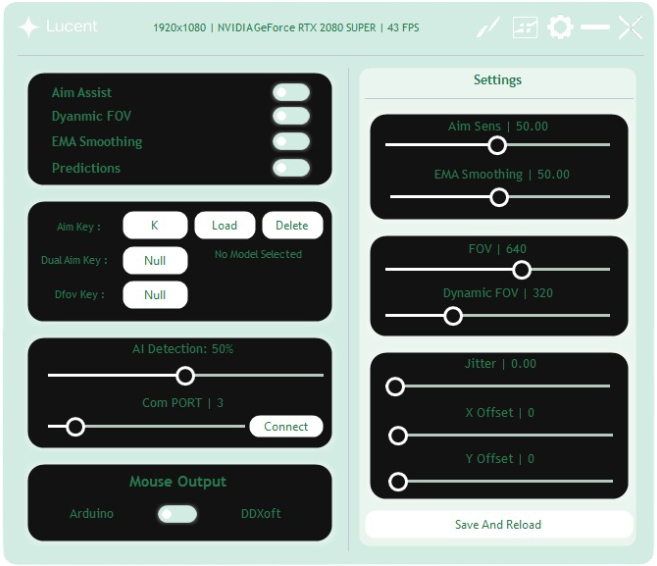 Lucent

1920x1080 | NVIDIAGeForce RTX 2080 SUPER | 43 FPS

Aim Assist
Dyanmic FOV
EMA Smoothing
Predictions

Aim Key : K Load Delete
Dual Aim Key : Null No Model Selected
Dfov Key : Null

AI Detection: 50%

Com PORT | 3
Connect

Mouse Output
Arduino DDXoft

Settings

Aim Sens | 50.00

EMA Smoothing | 50.00

FOV | 640

Dynamic FOV | 320

Jitter | 0.00

X Offset | 0

Y Offset | 0

Save And Reload