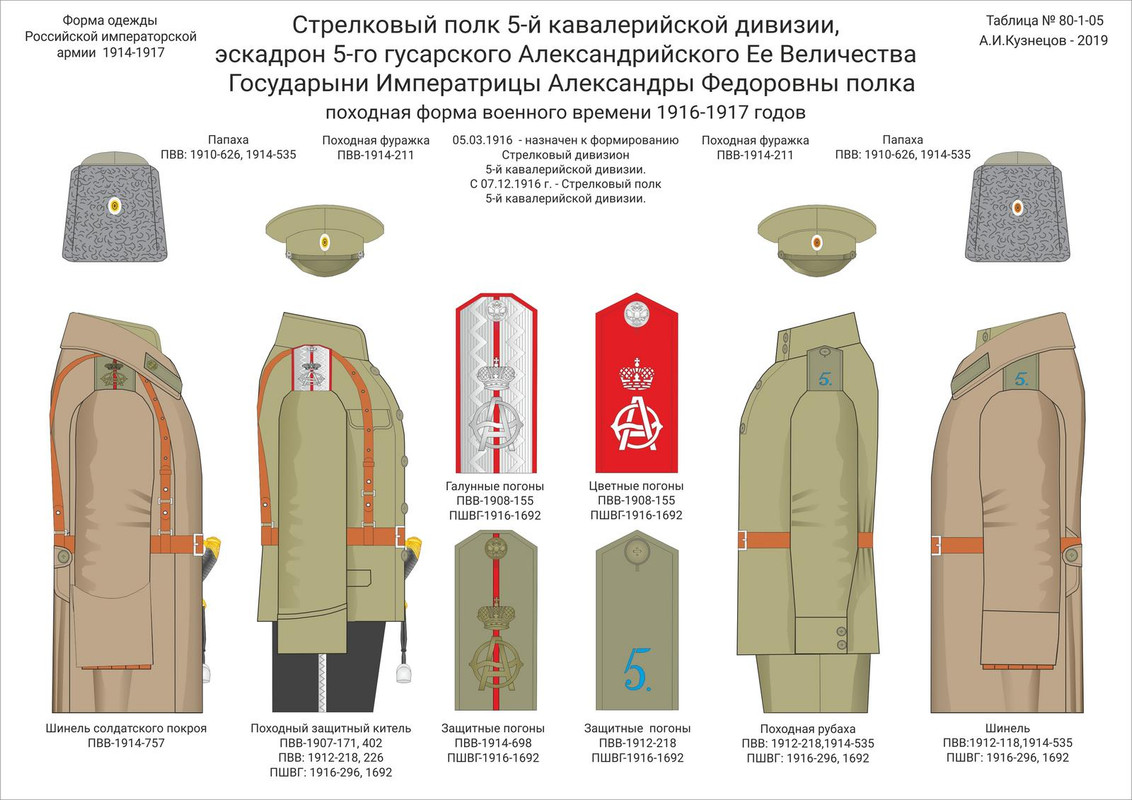 Форма одежды
Российской императорской
армии 1914-1917

Стрелковый полк 5-й кавалерийской дивизии,
эскадрон 5-го гусарского Александрийского Ее Величества
Государыни Императрицы Александры Федоровны полка
походная форма военного времени 1916-1917 годов

Таблица № 80-1-05
А.И.Кузнецов - 2019

Папаха
ПВВ: 1910-626, 1914-535

Походная фуражка
ПВВ-1914-211

05.03.1916 - назначен к формированию
Стрелковый дивизион
5-й кавалерийской дивизии.
С 07.12.1916 г. - Стрелковый полк
5-й кавалерийской дивизии.

Походная фуражка
ПВВ-1914-211

Папаха
ПВВ: 1910-626, 1914-535

5.

5.

Галунные погоны
ПВВ-1908-155
ПШВГ-1916-1692

Цветные погоны
ПВВ-1908-155
ПШВГ-1916-1692

5.

Шинель солдатского покроя
ПВВ-1914-757

Походный защитный китель
ПВВ-1907-171, 402
ПВВ: 1912-218, 226
ПШВГ: 1916-296, 1692

Защитные погоны
ПВВ-1914-698
ПШВГ-1916-1692

Защитные погоны
ПВВ-1912-218
ПШВГ-1916-1692

Походная рубаха
ПВВ: 1912-218,1914-535
ПШВГ: 1916-296, 1692

Шинель
ПВВ:1912-118,1914-535
ПШВГ: 1916-296, 1692