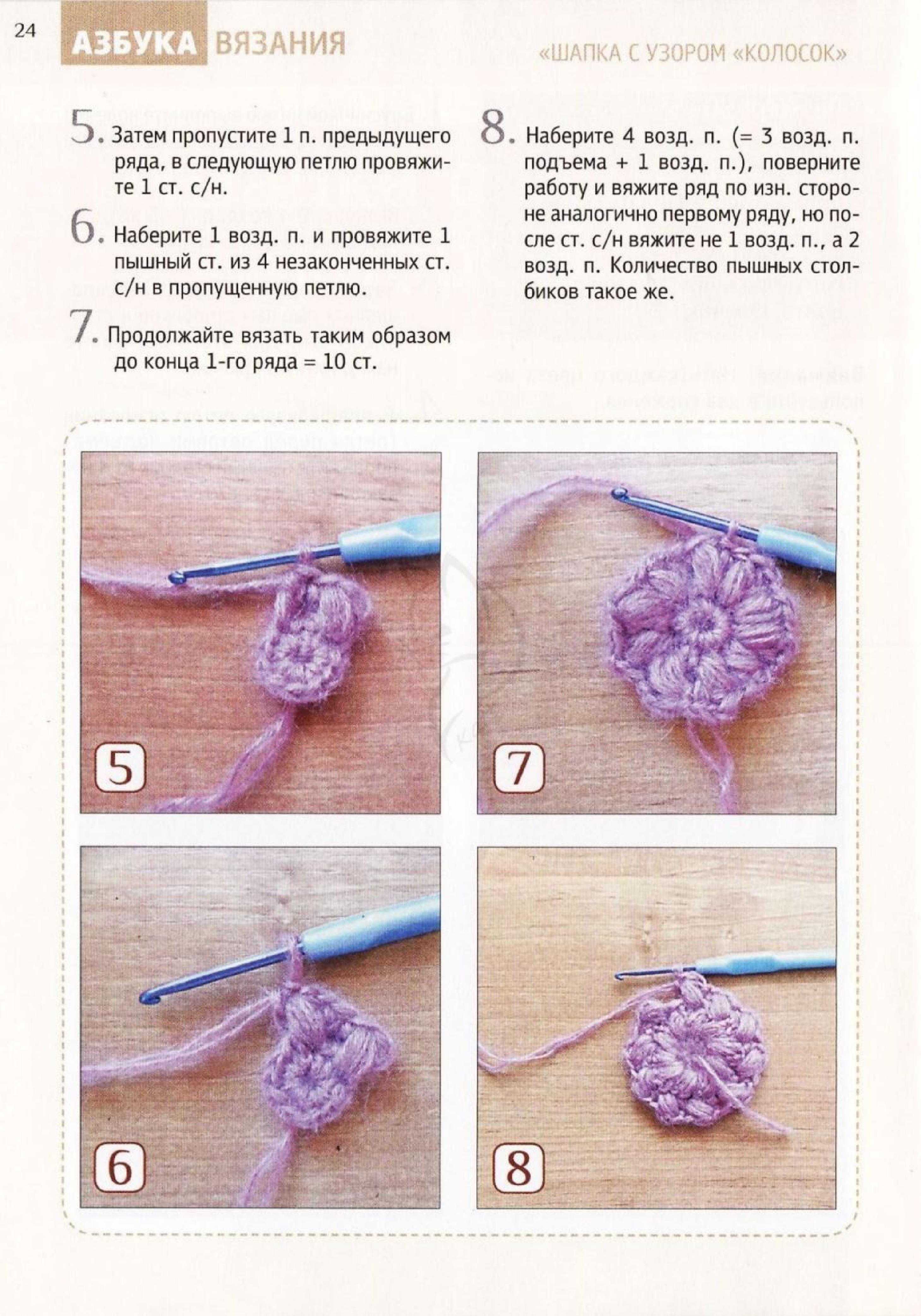 24 АЗБУКА ВЯЗАНИЯ

«ШАПКА С УЗОРОМ «КОЛОСОК»

5. Затем пропустите 1 п. предыдущего ряда, в следующую петлю провяжите 1 ст. с/н.

6. Наберите 1 возд. п. и провяжите 1 пышный ст. из 4 незаконченных ст. с/н в пропущенную петлю.

7. Продолжайте вязать таким образом до конца 1-го ряда = 10 ст.

8. Наберите 4 возд. п. (= 3 возд. п. подъема + 1 возд. п.), поверните работу и вяжите ряд по изн. стороне аналогично первому ряду, но после ст. с/н вяжите не 1 возд. п., а 2 возд. п. Количество пышных столбиков такое же.

5

7

6

8