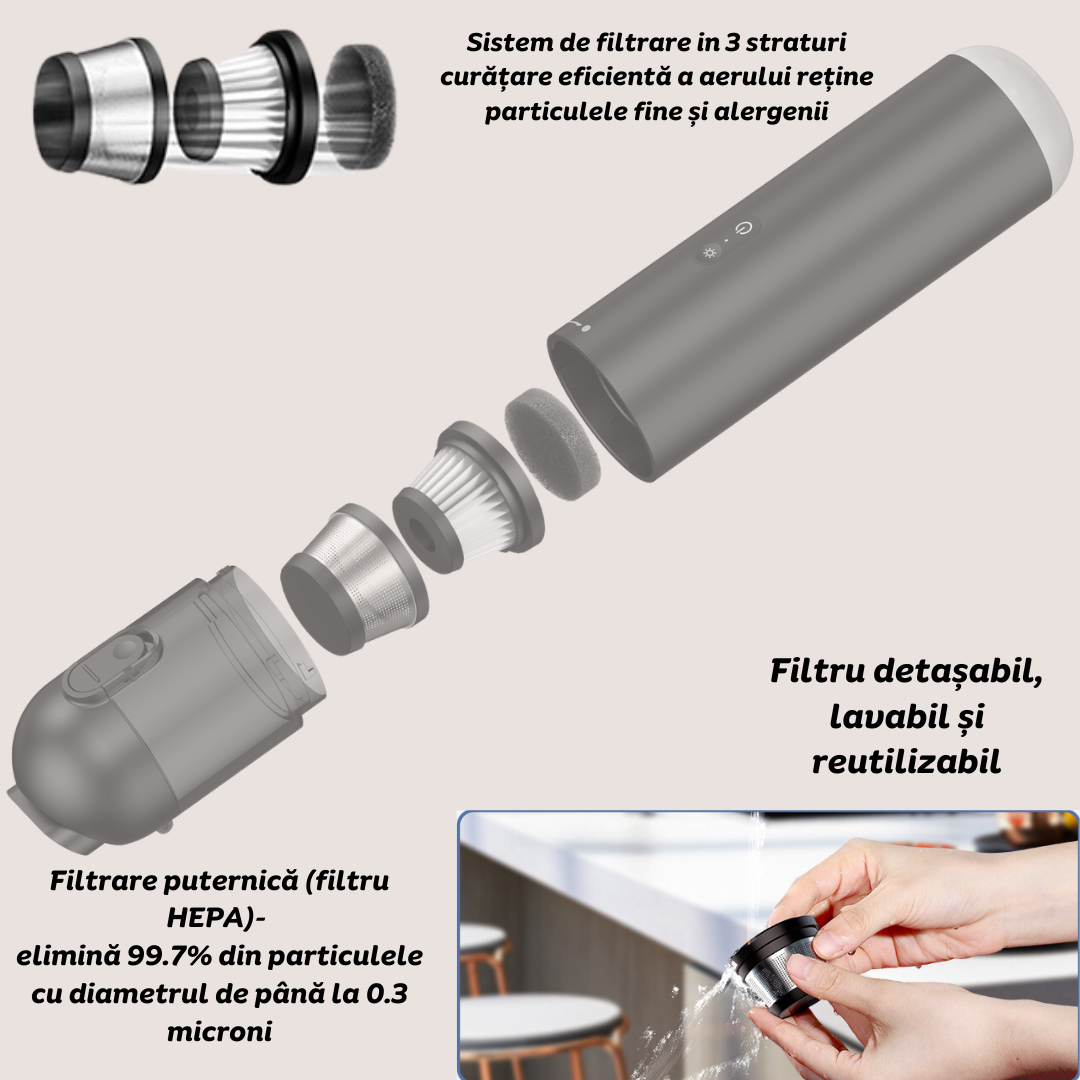 Sistem de filtrare in 3 straturi curățare eficientă a aerului reține particulele fine și alergenii

Filtru detașabil, lavabil și reutilizabil

Filtrare puternică (filtru HEPA)-
elimină 99.7% din particulele cu diametrul de până la 0.3 microni